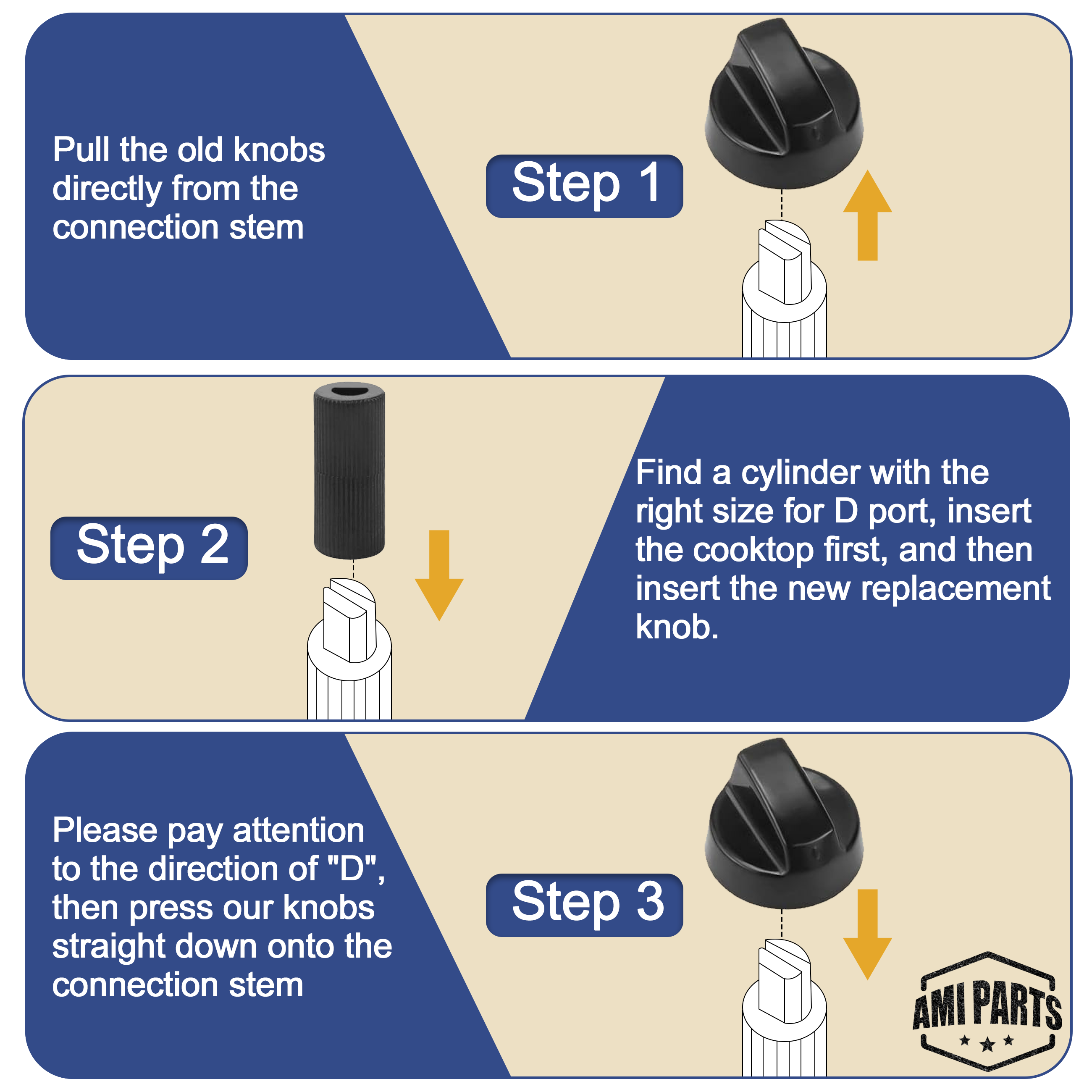 Pull the old knobs directly from the connection stem

Step 1

Step 2

Find a cylinder with the right size for D port, insert the cooktop first, and then insert the new replacement knob.

Please pay attention to the direction of "D", then press our knobs straight down onto the connection stem

Step 3

AMI PARTS