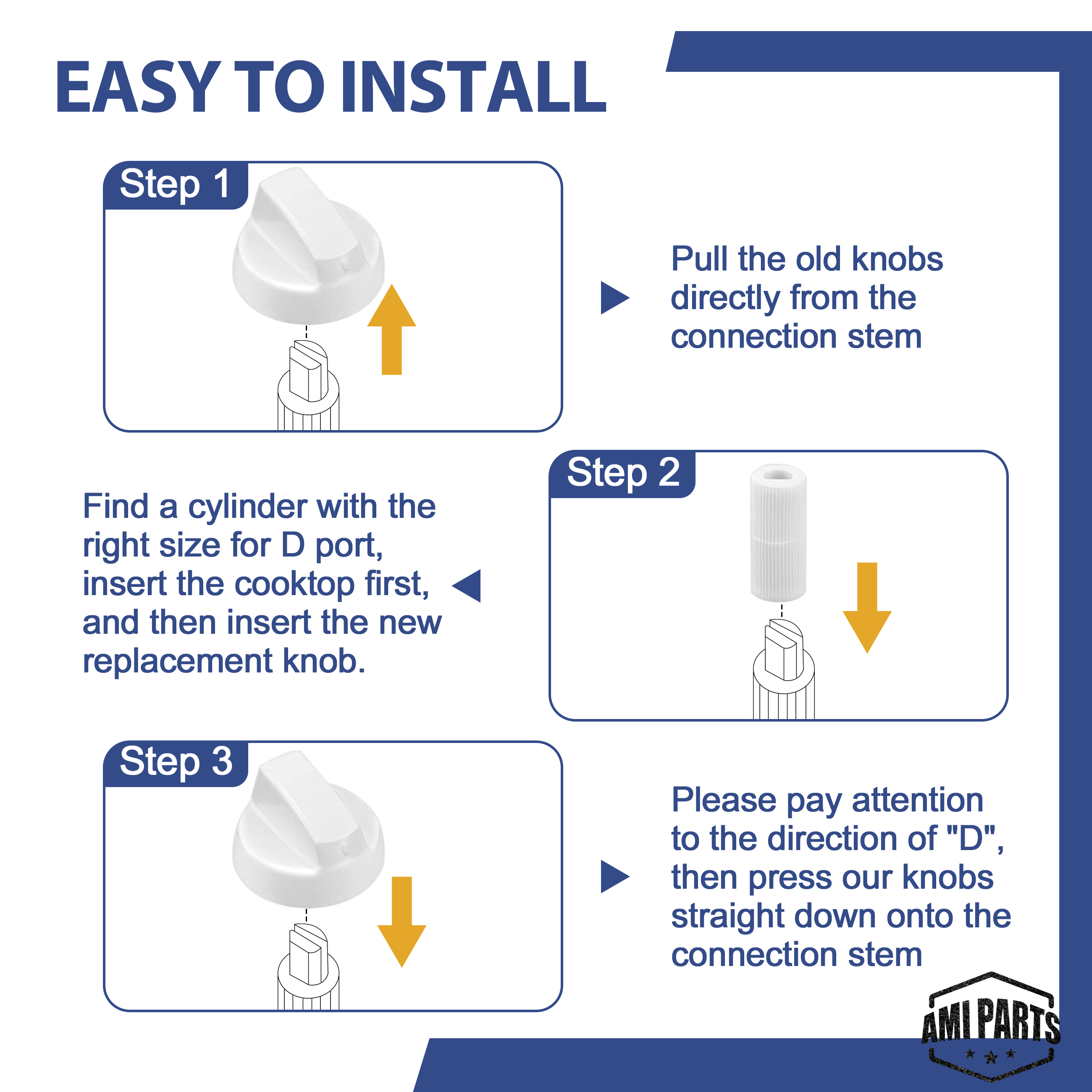 EASY TO INSTALL

Step 1

Pull the old knobs directly from the connection stem

Step 2

Find a cylinder with the right size for D port, insert the cooktop first, and then insert the new replacement knob.

Step 3

Please pay attention to the direction of "D", then press our knobs straight down onto the connection stem

AMI PARTS