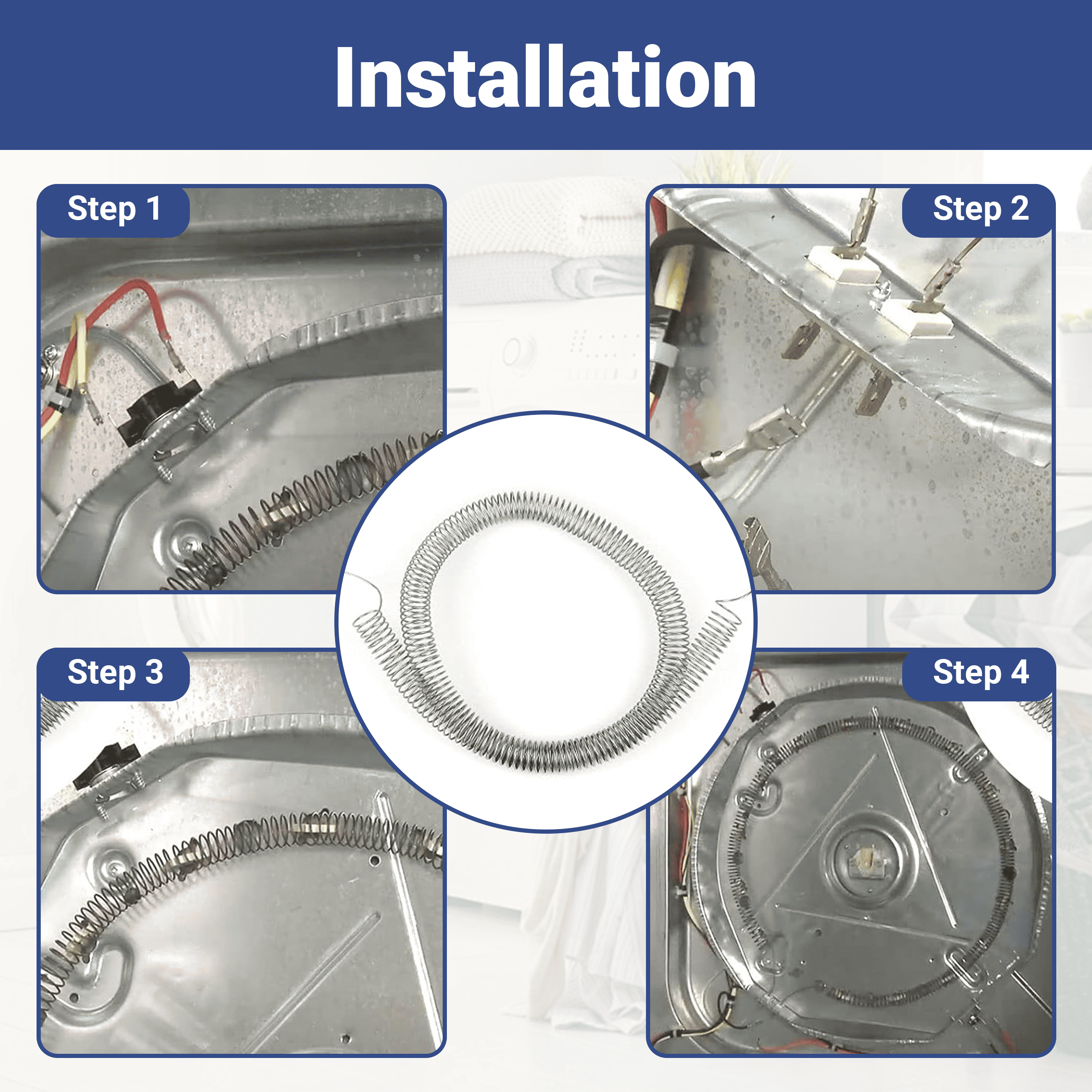 Installation

Step 1

Step 2

Step 3

Step 4