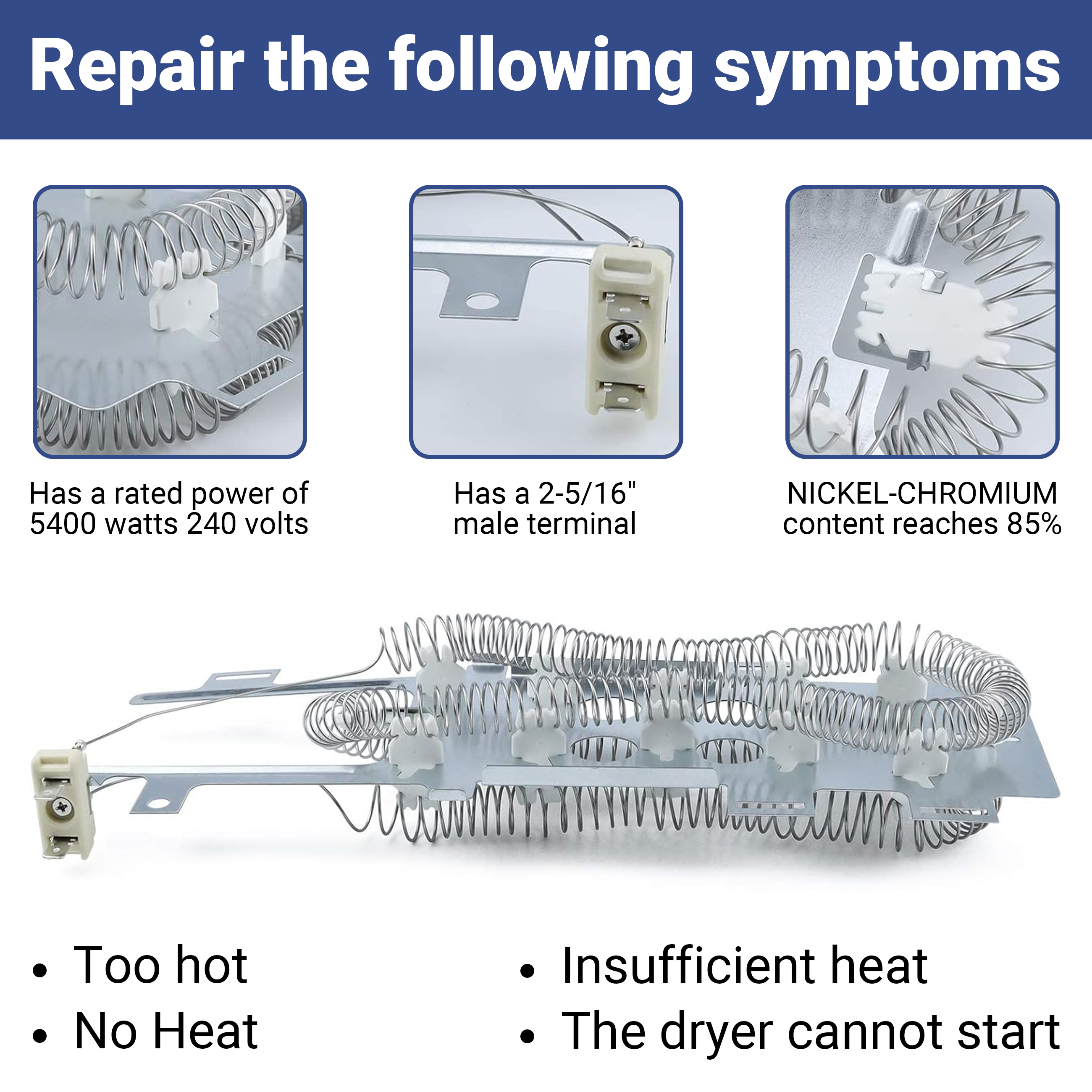 Repair the following symptoms

Has a rated power of 5400 watts 240 volts

Has a 2-5/16" male terminal

NICKEL-CHROMIUM content reaches 85%

• Too hot
• No Heat

• Insufficient heat
• The dryer cannot start