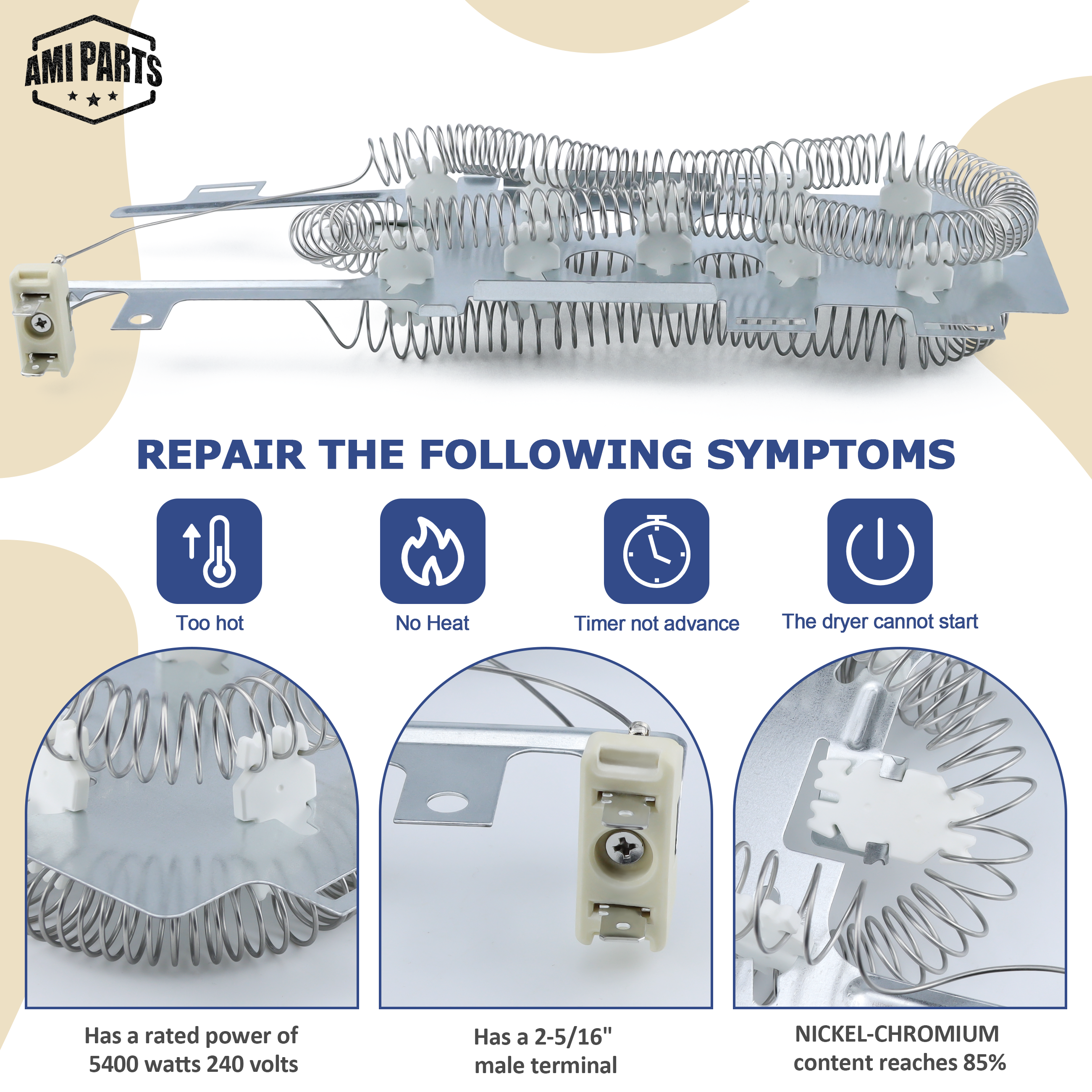 AMI PARTS

REPAIR THE FOLLOWING SYMPTOMS

Too hot

No Heat

Timer not advance

The dryer cannot start

Has a rated power of 5400 watts 240 volts

Has a 2-5/16" male terminal

NICKEL-CHROMIUM content reaches 85%