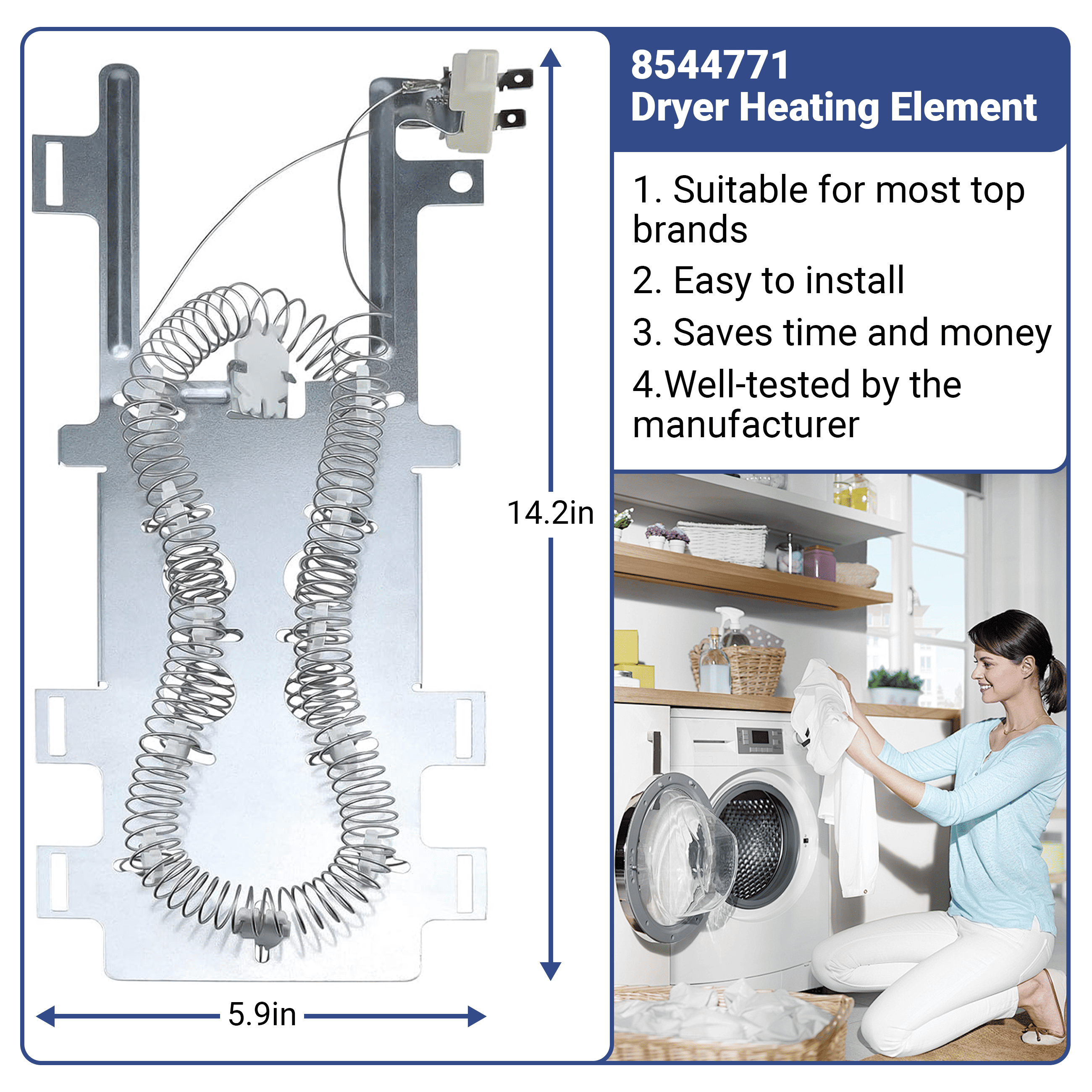 14.2in

5.9in

8544771
Dryer Heating Element

1. Suitable for most top brands

2. Easy to install

3. Saves time and money

4.Well-tested by the manufacturer