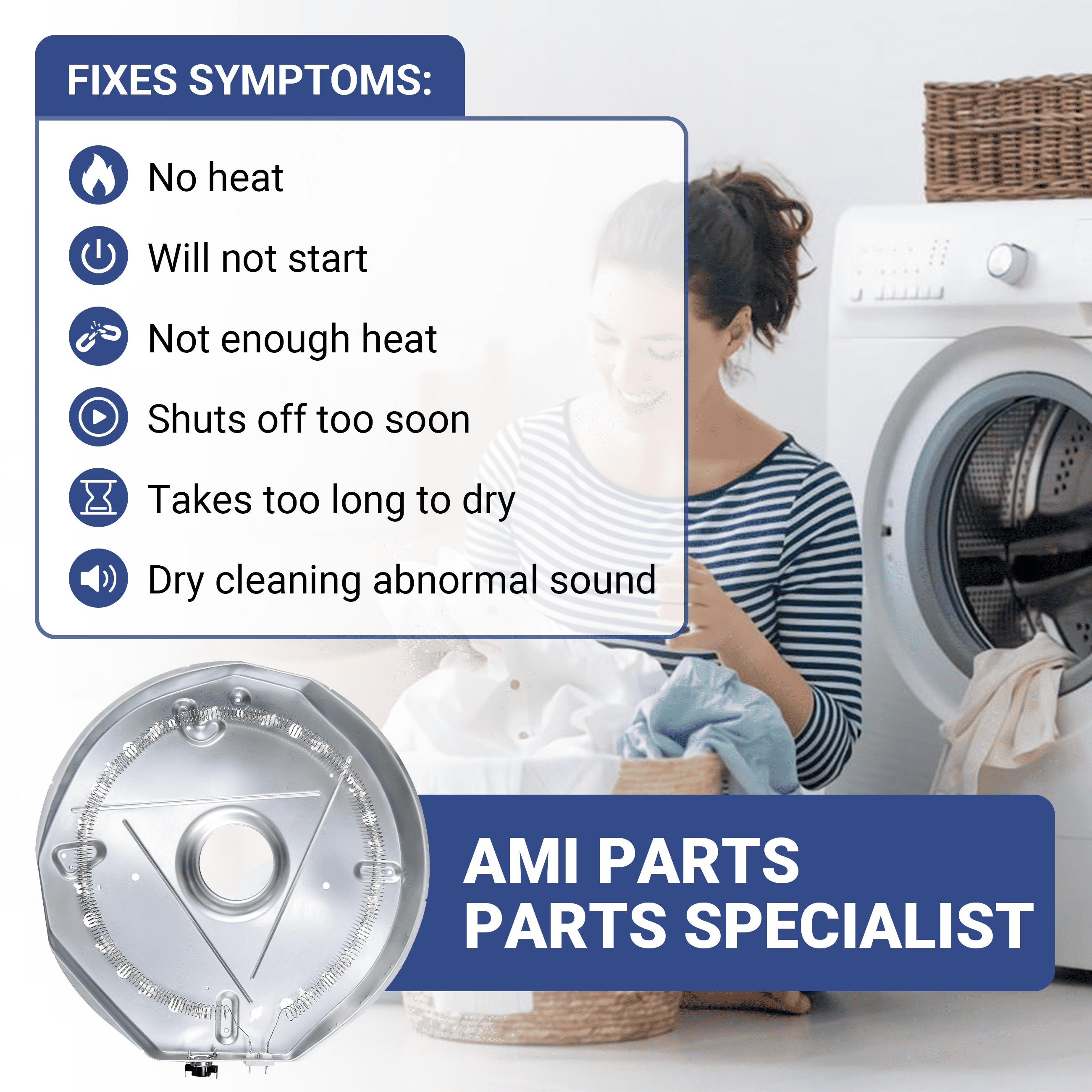 FIXES SYMPTOMS:

No heat

Will not start

Not enough heat

Shuts off too soon

Takes too long to dry

Dry cleaning abnormal sound

AMI PARTS
PARTS SPECIALIST