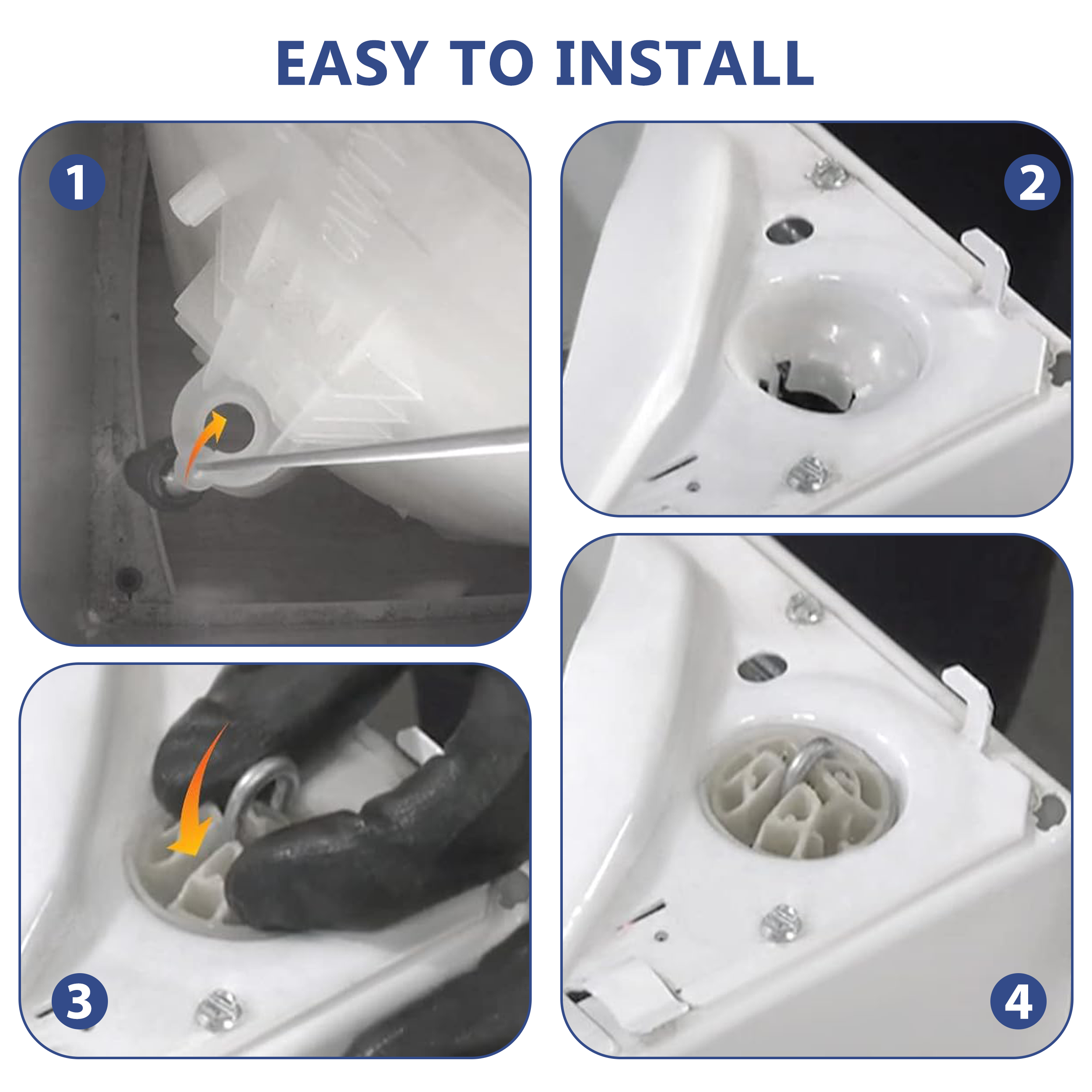 EASY TO INSTALL

1

2

3

4