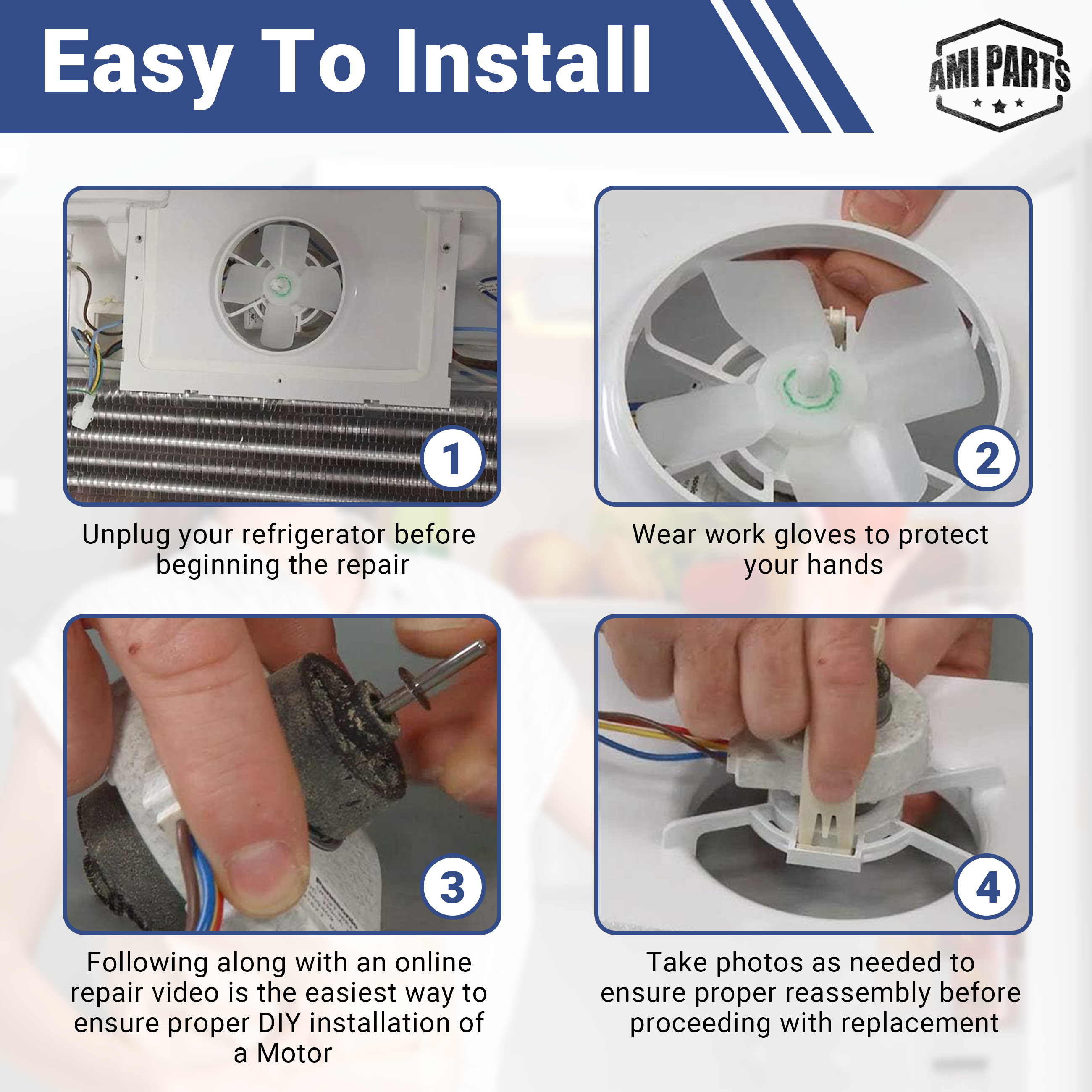 Easy To Install

AMI PARTS

1

Unplug your refrigerator before beginning the repair

2

Wear work gloves to protect your hands

3

Following along with an online repair video is the easiest way to ensure proper DIY installation of a Motor

4

Take photos as needed to ensure proper reassembly before proceeding with replacement