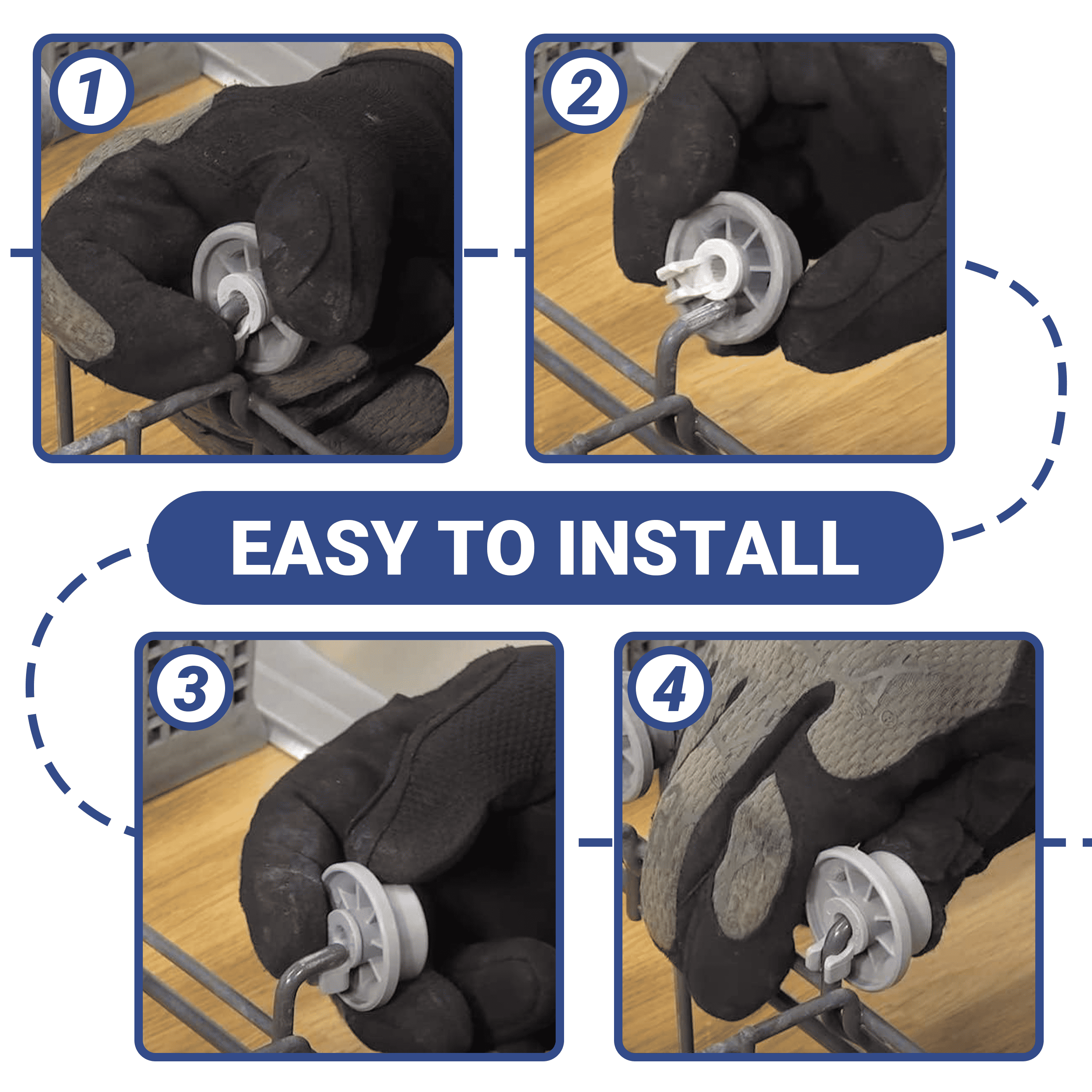 1

2

EASY TO INSTALL

3

4