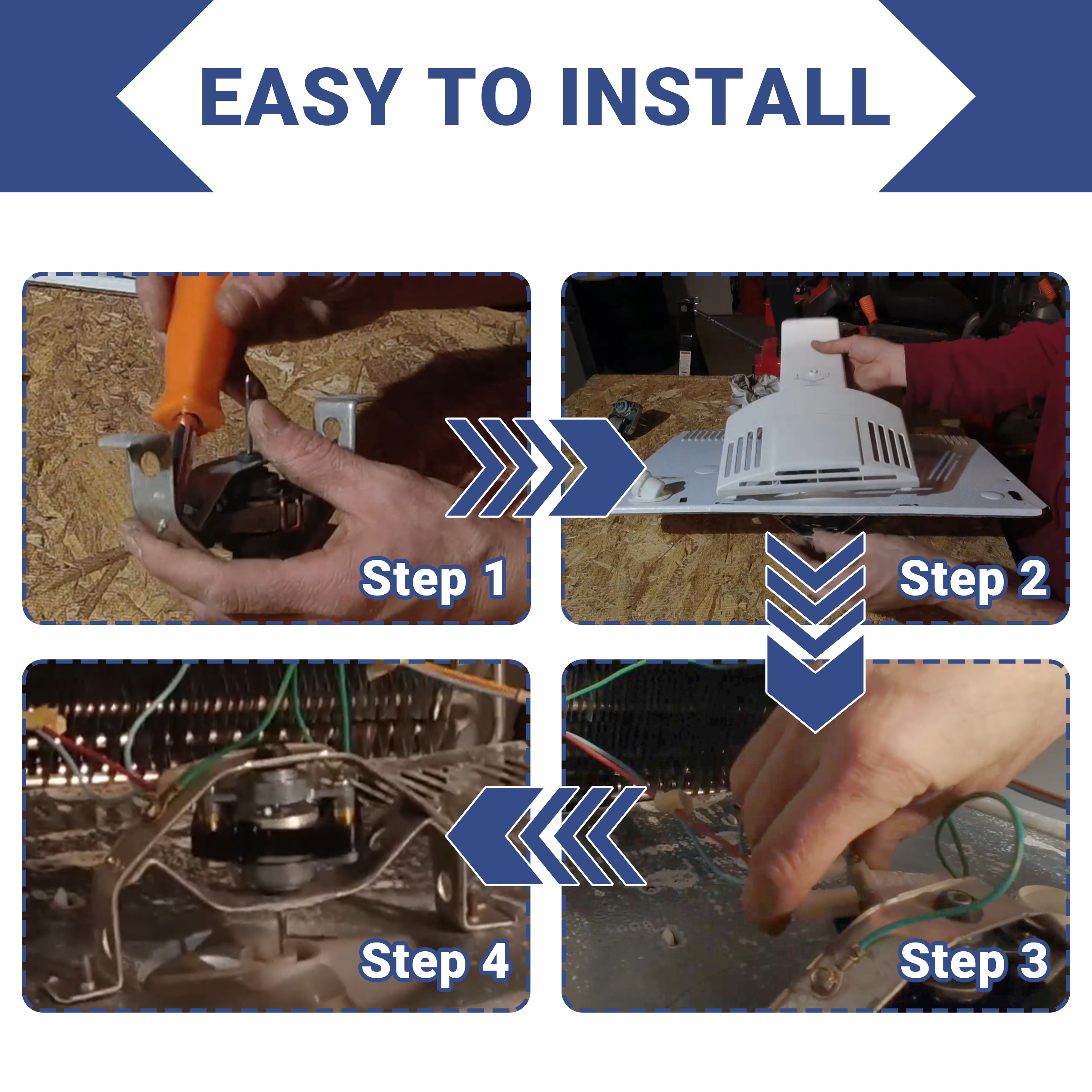 EASY TO INSTALL

Step 1

Step 2

Step 3

Step 4