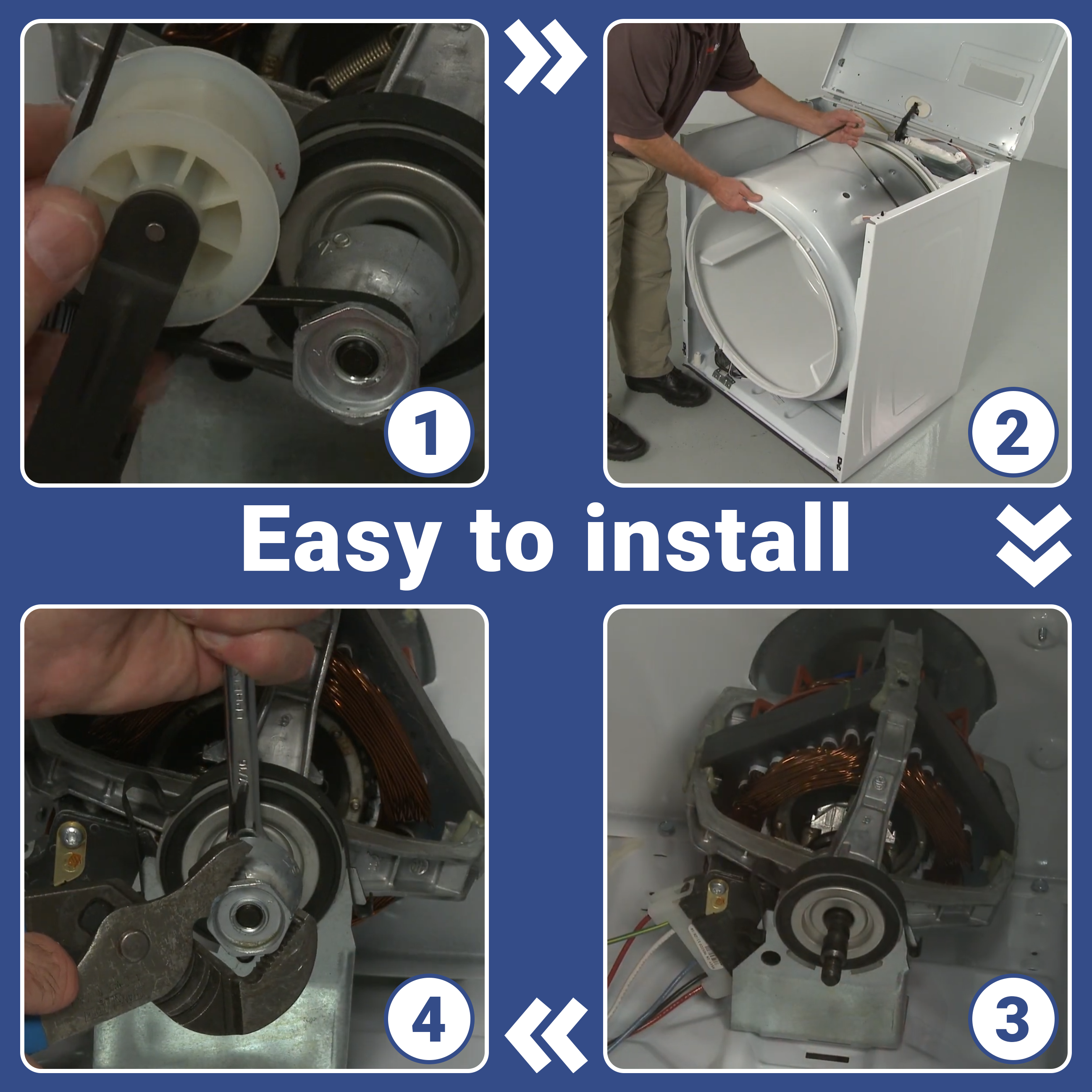 1

2

Easy to install

4

3