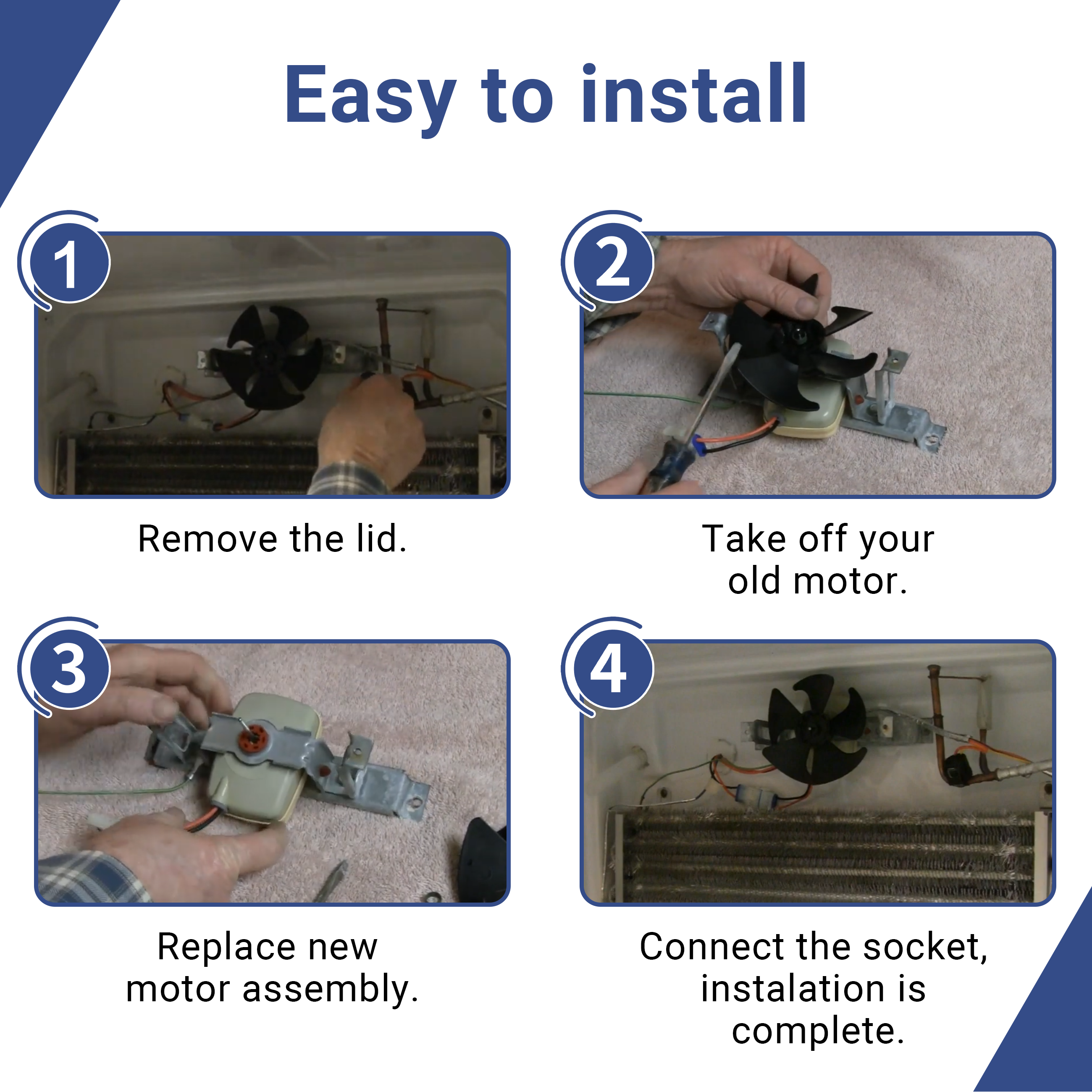 Easy to install

1

Remove the lid.

2

Take off your old motor.

3

Replace new motor assembly.

4

Connect the socket, instalation is complete.