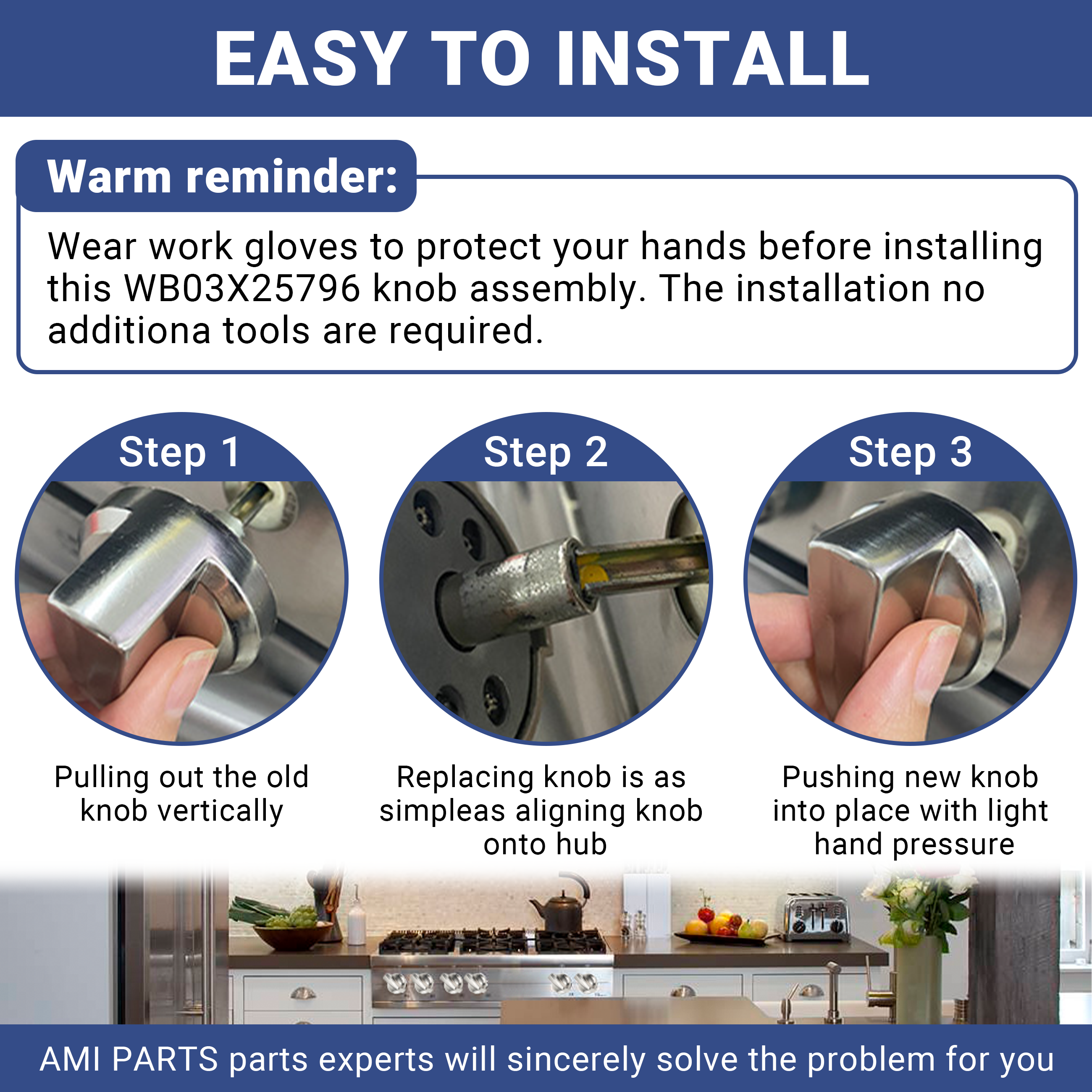 EASY TO INSTALL

Warm reminder:

Wear work gloves to protect your hands before installing this WB03X25796 knob assembly. The installation no additiona tools are required.

Step 1

Pulling out the old knob vertically

Step 2

Replacing knob is as simpleas aligning knob onto hub

Step 3

Pushing new knob into place with light hand pressure

AMI PARTS parts experts will sincerely solve the problem for you