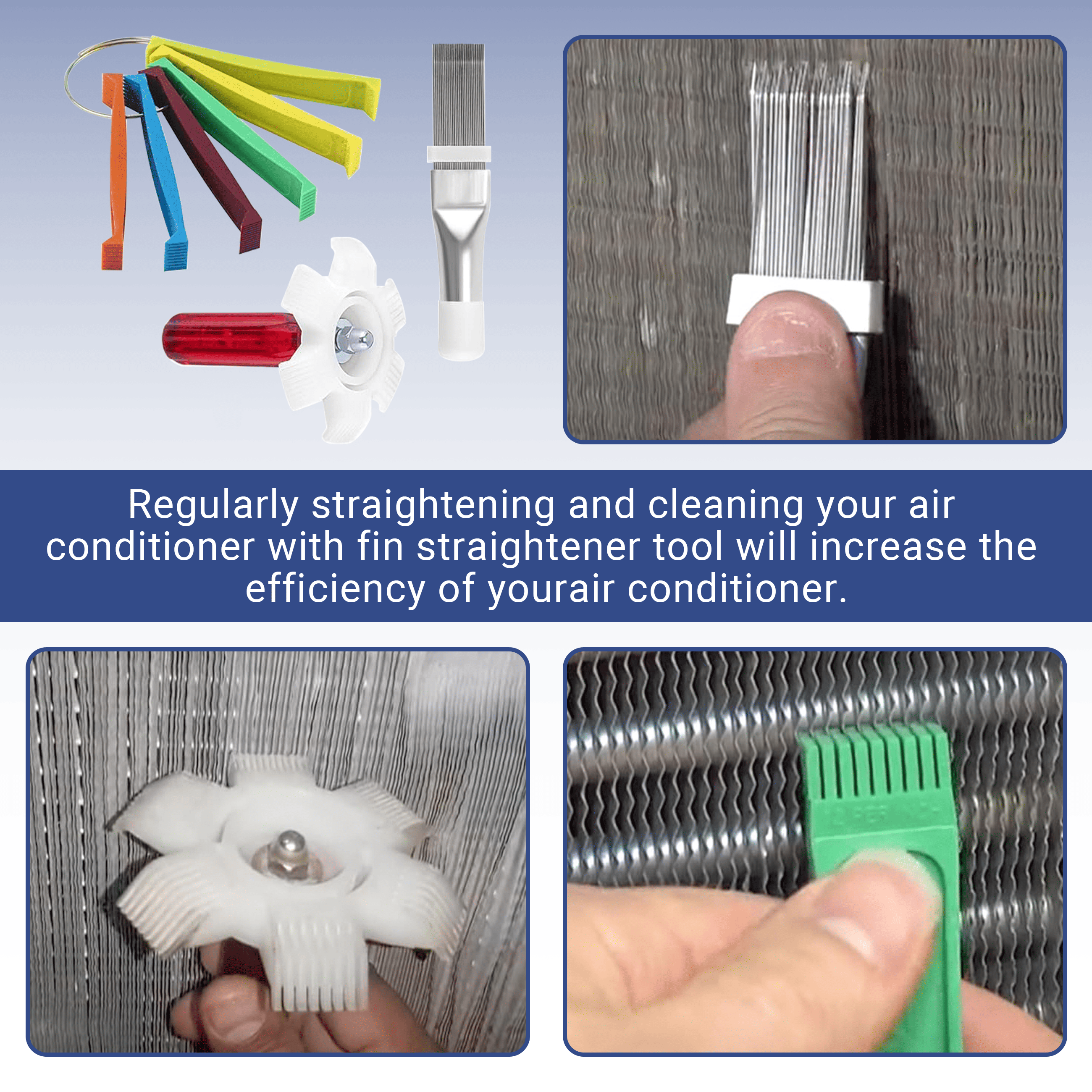 Regularly straightening and cleaning your air conditioner with fin straightener tool will increase the efficiency of yourair conditioner.