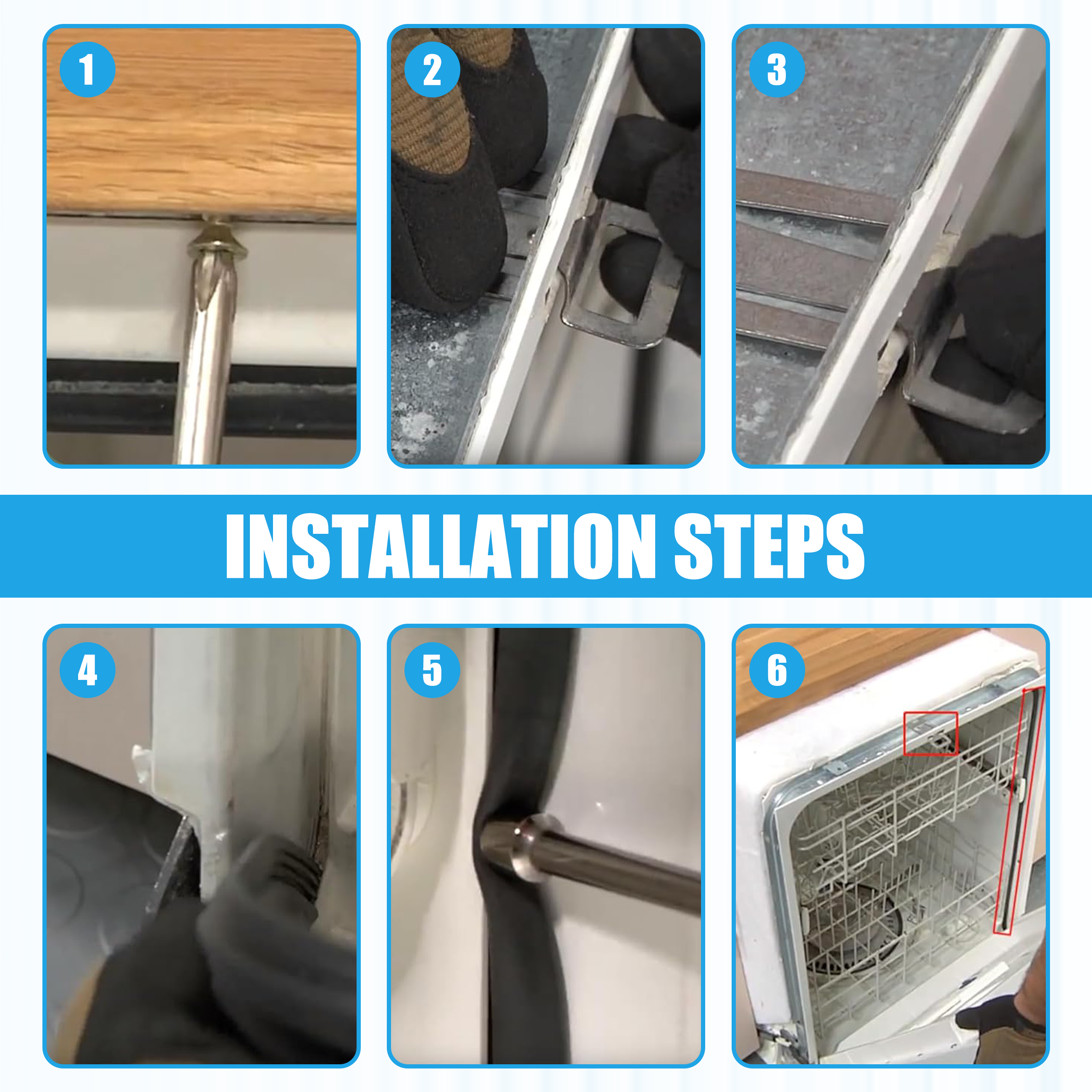 1

2

3

INSTALLATION STEPS

4

5

6