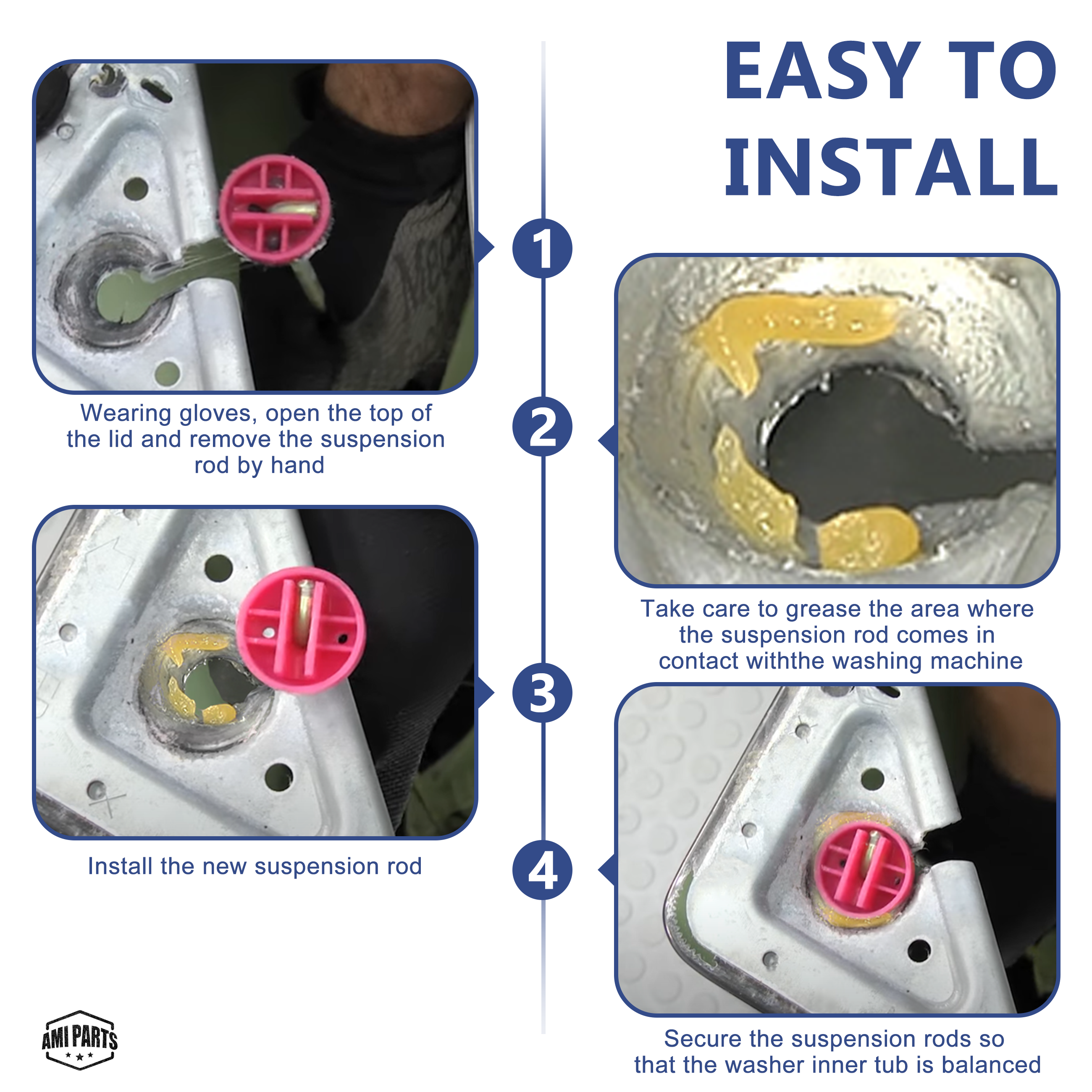 EASY TO INSTALL

1

Wearing gloves, open the top of the lid and remove the suspension rod by hand

2

Take care to grease the area where the suspension rod comes in contact withthe washing machine

3

Install the new suspension rod

4

Secure the suspension rods so that the washer inner tub is balanced

AMI PARTS