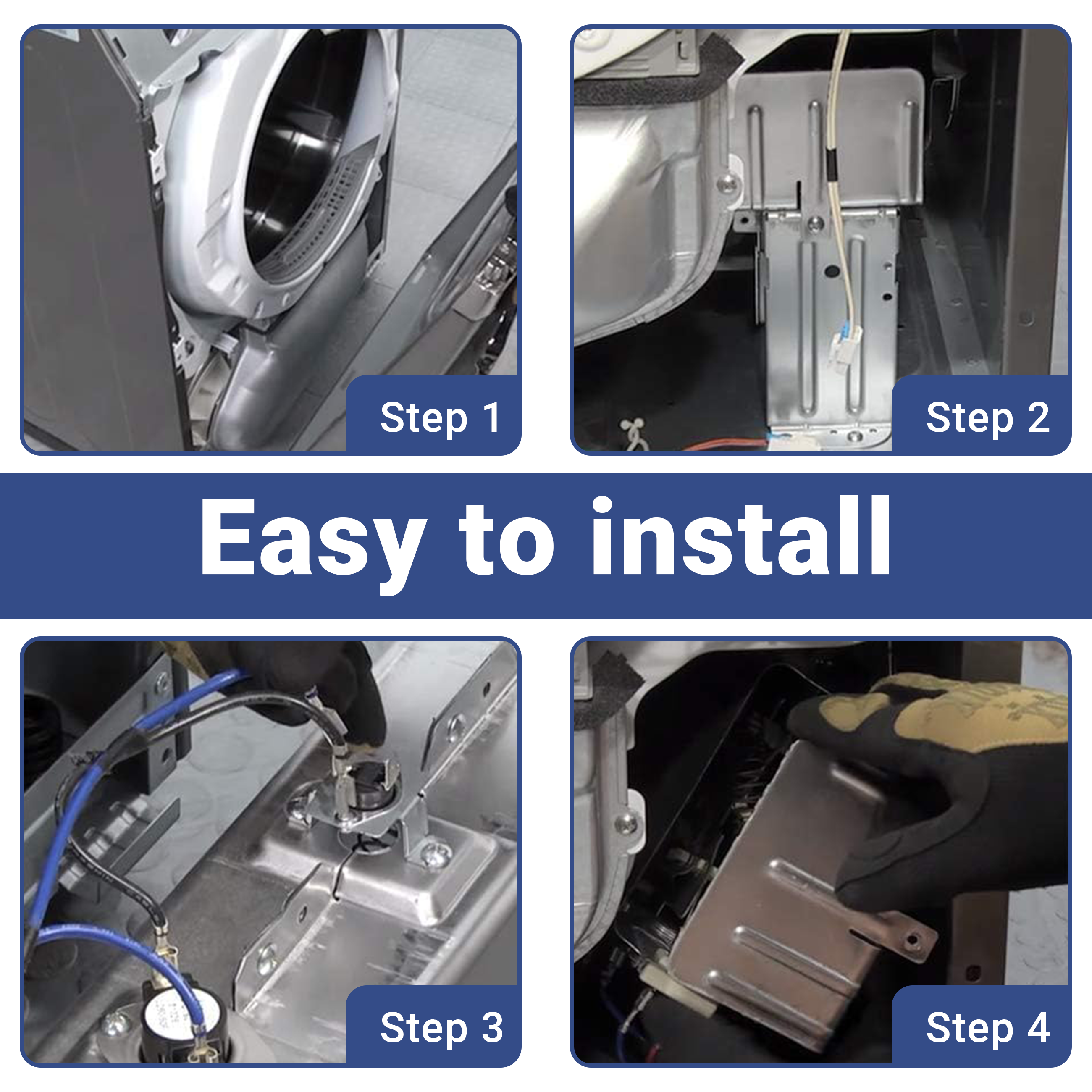 Step 1

Step 2

Easy to install

Step 3

Step 4