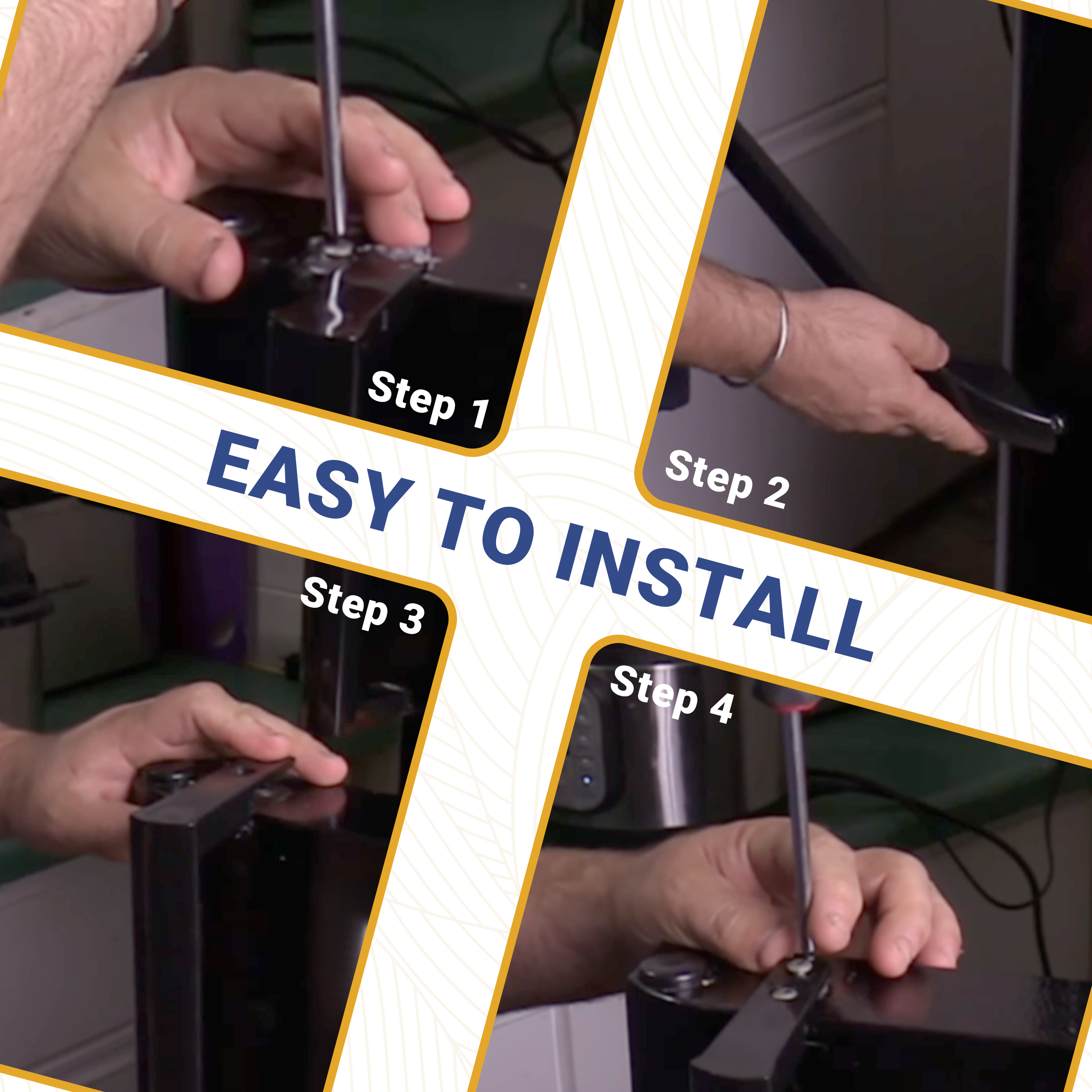 Step 1

Step 2

EASY TO INSTALL

Step 3

Step 4