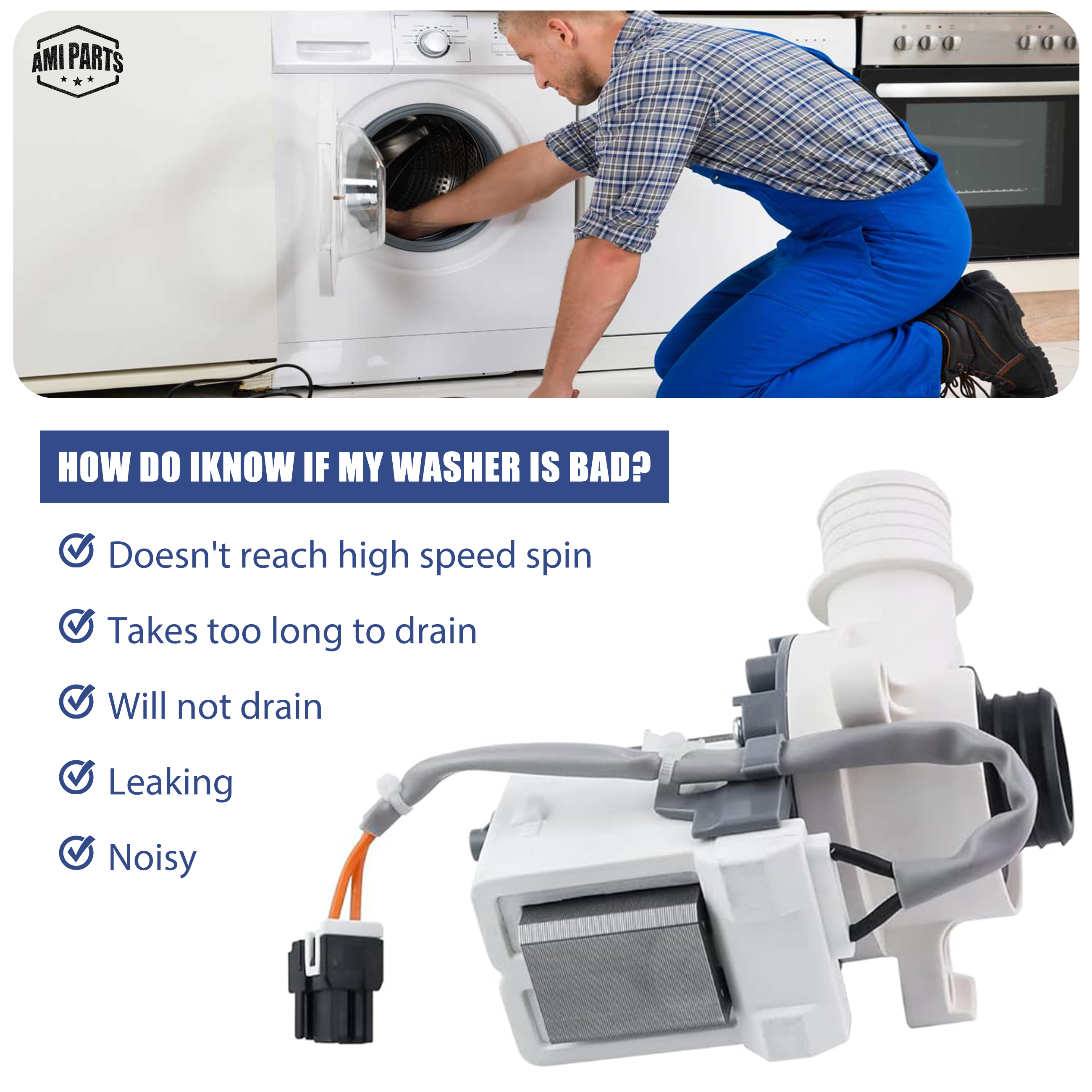 AMI PARTS

HOW DO IKNOW IF MY WASHER IS BAD?

Doesn't reach high speed spin

Takes too long to drain

Will not drain

Leaking

Noisy