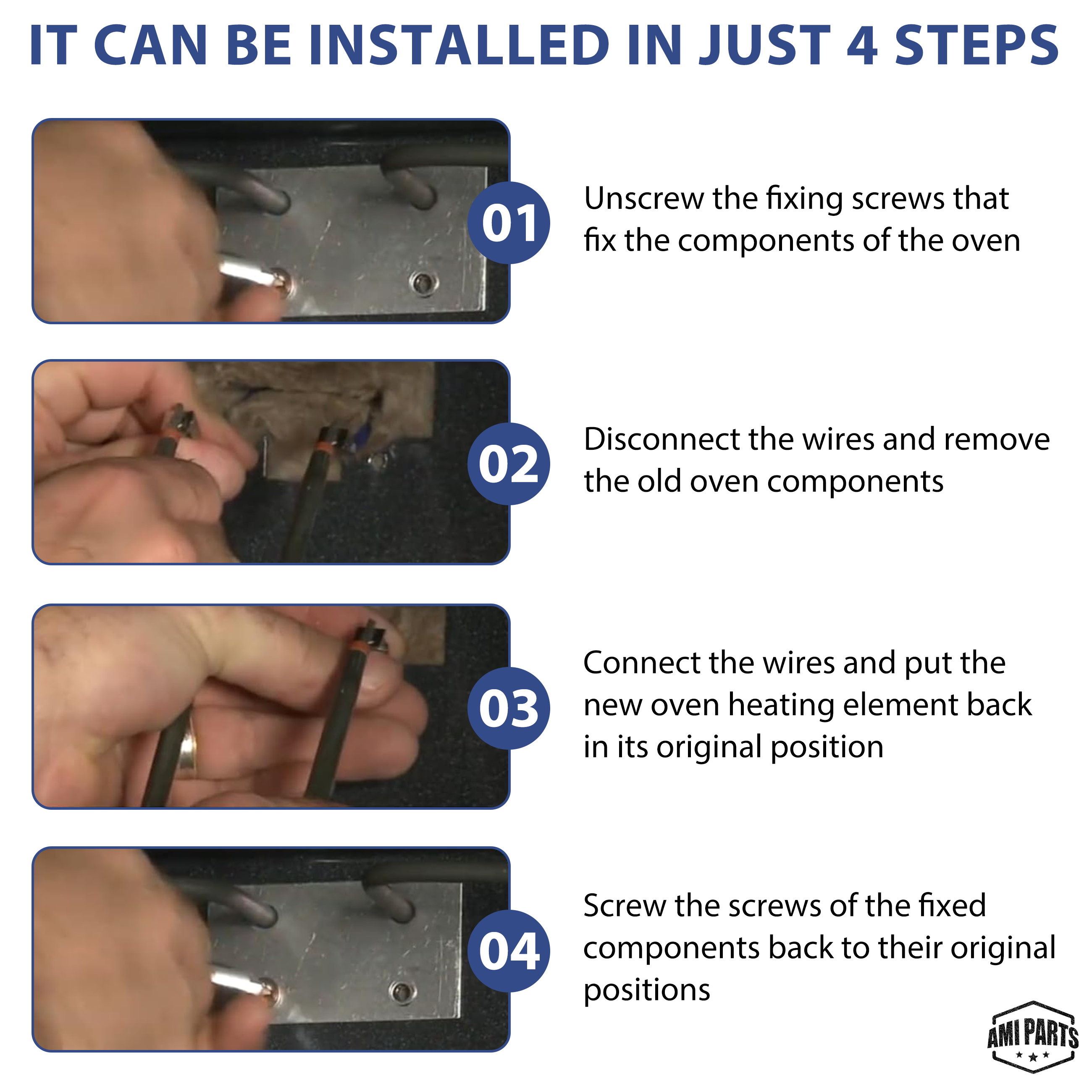 IT CAN BE INSTALLED IN JUST 4 STEPS

01

Unscrew the fixing screws that fix the components of the oven

02

Disconnect the wires and remove the old oven components

03

Connect the wires and put the new oven heating element back in its original position

04

Screw the screws of the fixed components back to their original positions

AMI PARTS