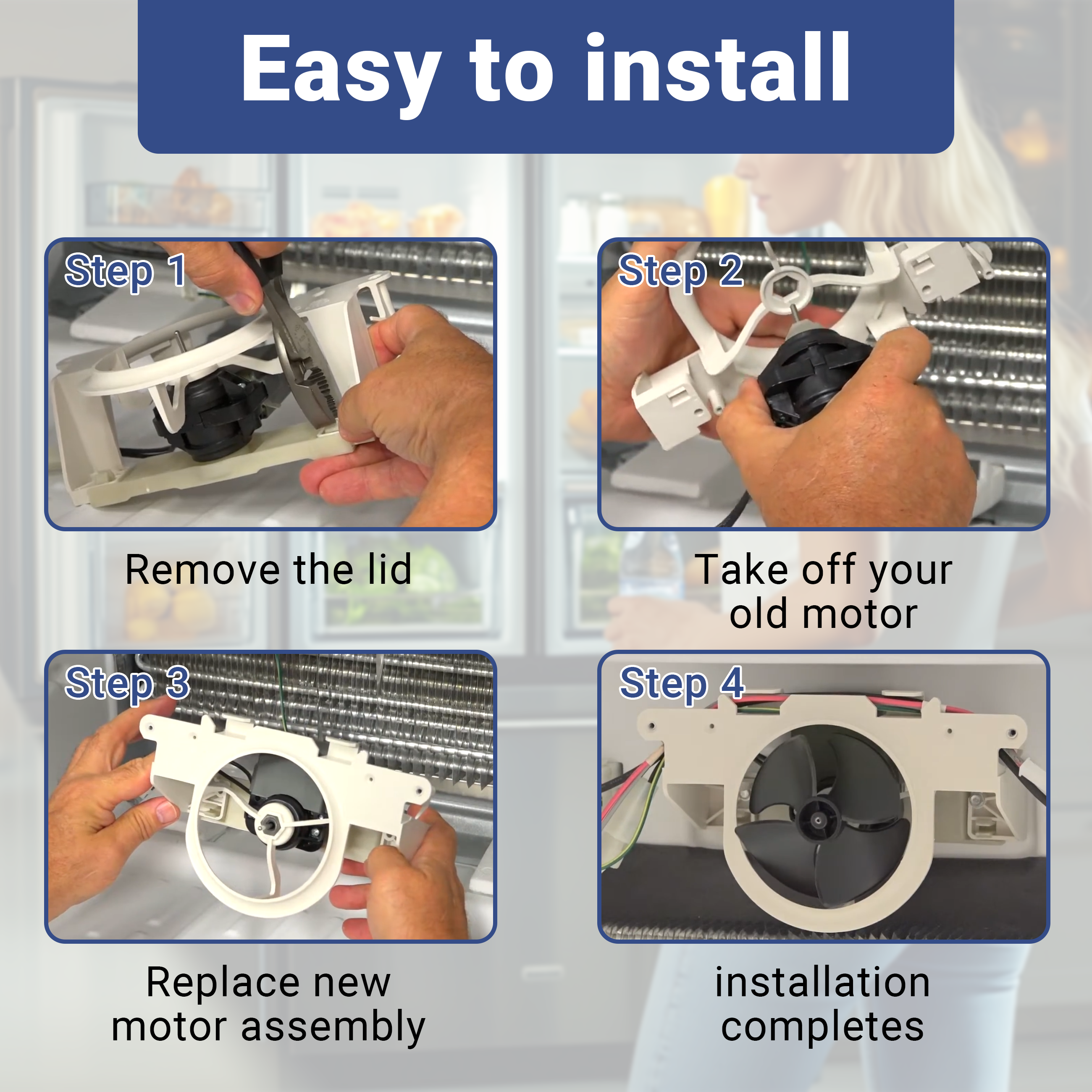 Easy to install

Step 1

Remove the lid

Step 2

Take off your old motor

Step 3

Replace new motor assembly

Step 4

installation completes