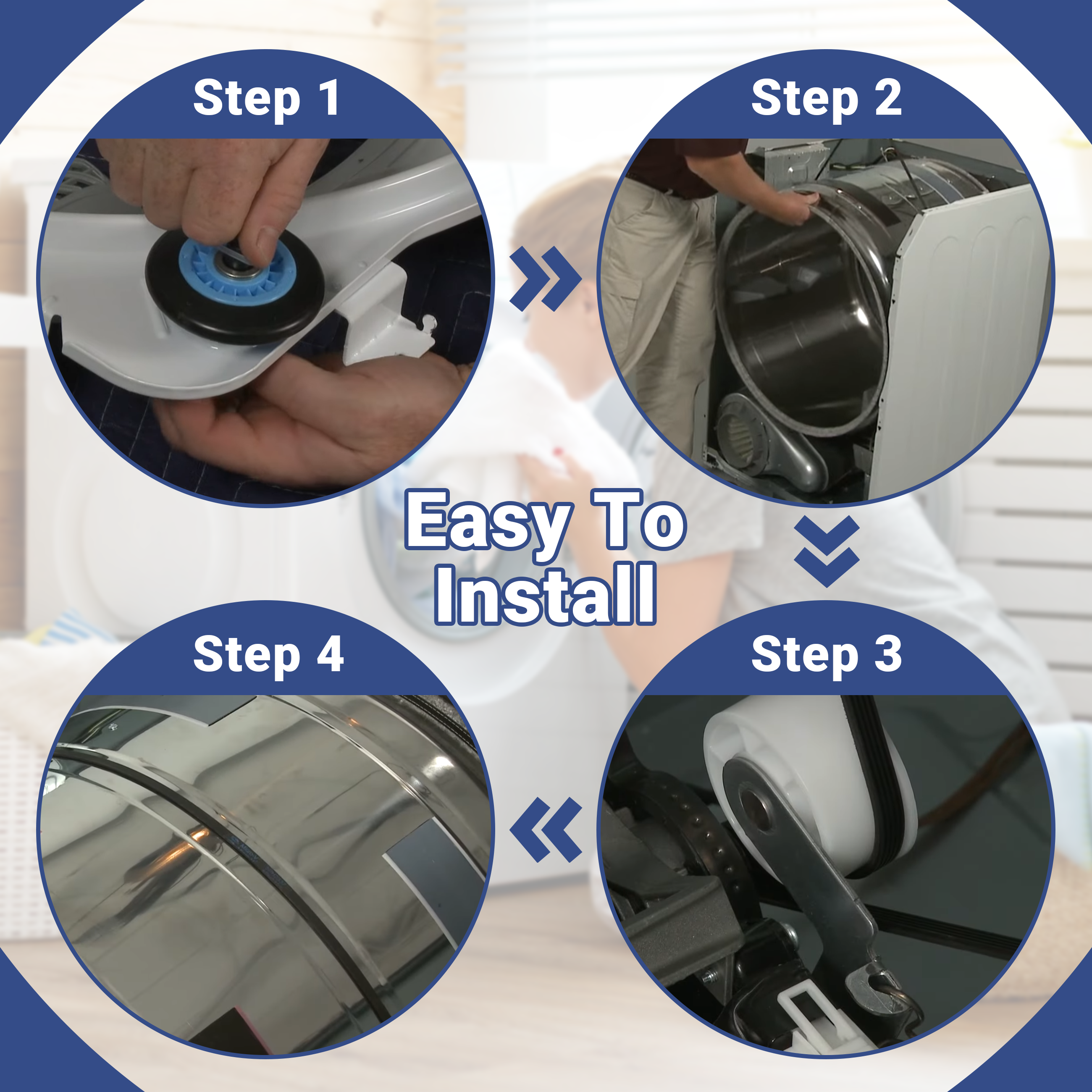 Step 1

Step 2

Easy To Install

Step 4

Step 3