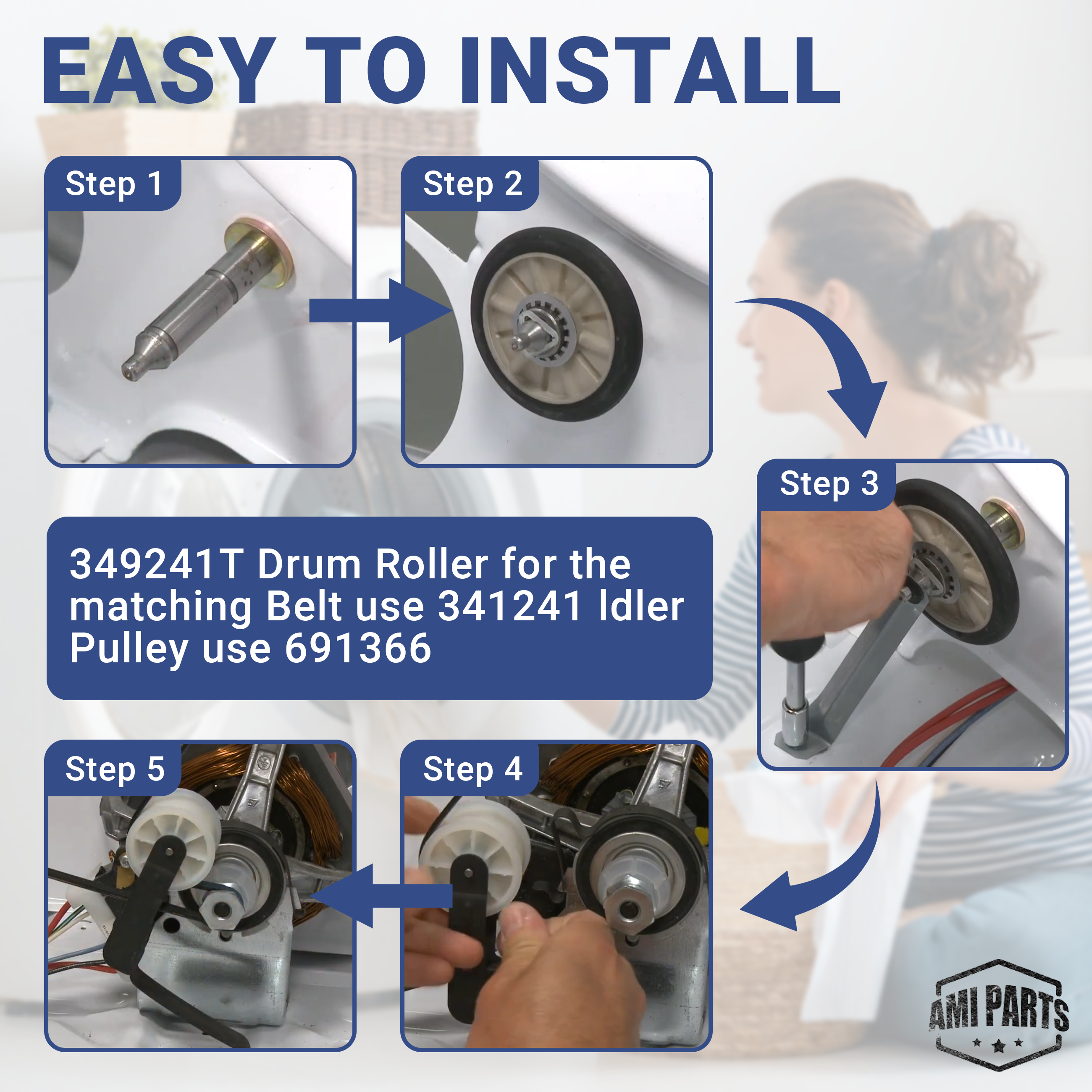 EASY TO INSTALL

Step 1

Step 2

Step 3

349241T Drum Roller for the matching Belt use 341241 Idler Pulley use 691366

Step 5

Step 4

AMI PARTS