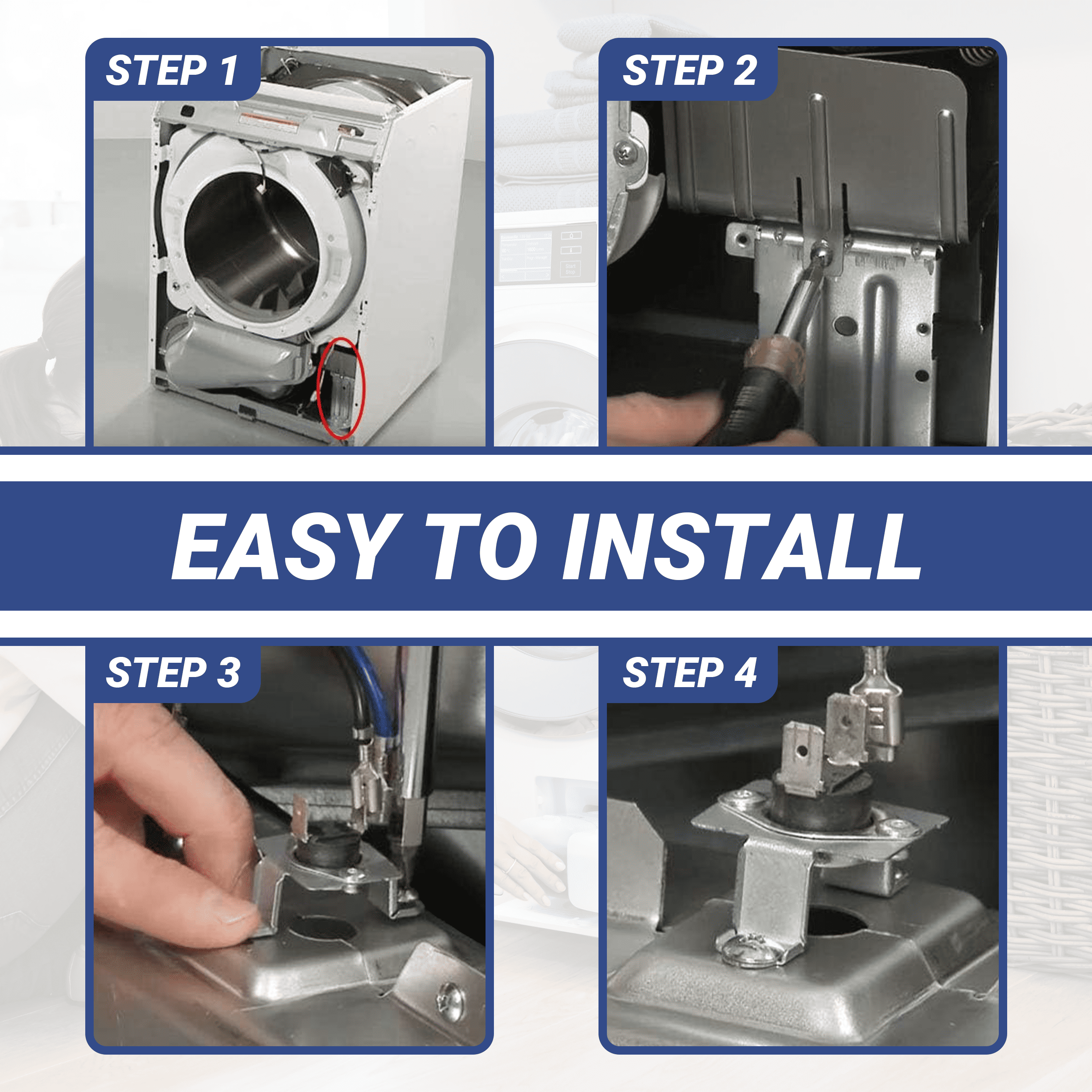 STEP 1

STEP 2

EASY TO INSTALL

STEP 3

STEP 4