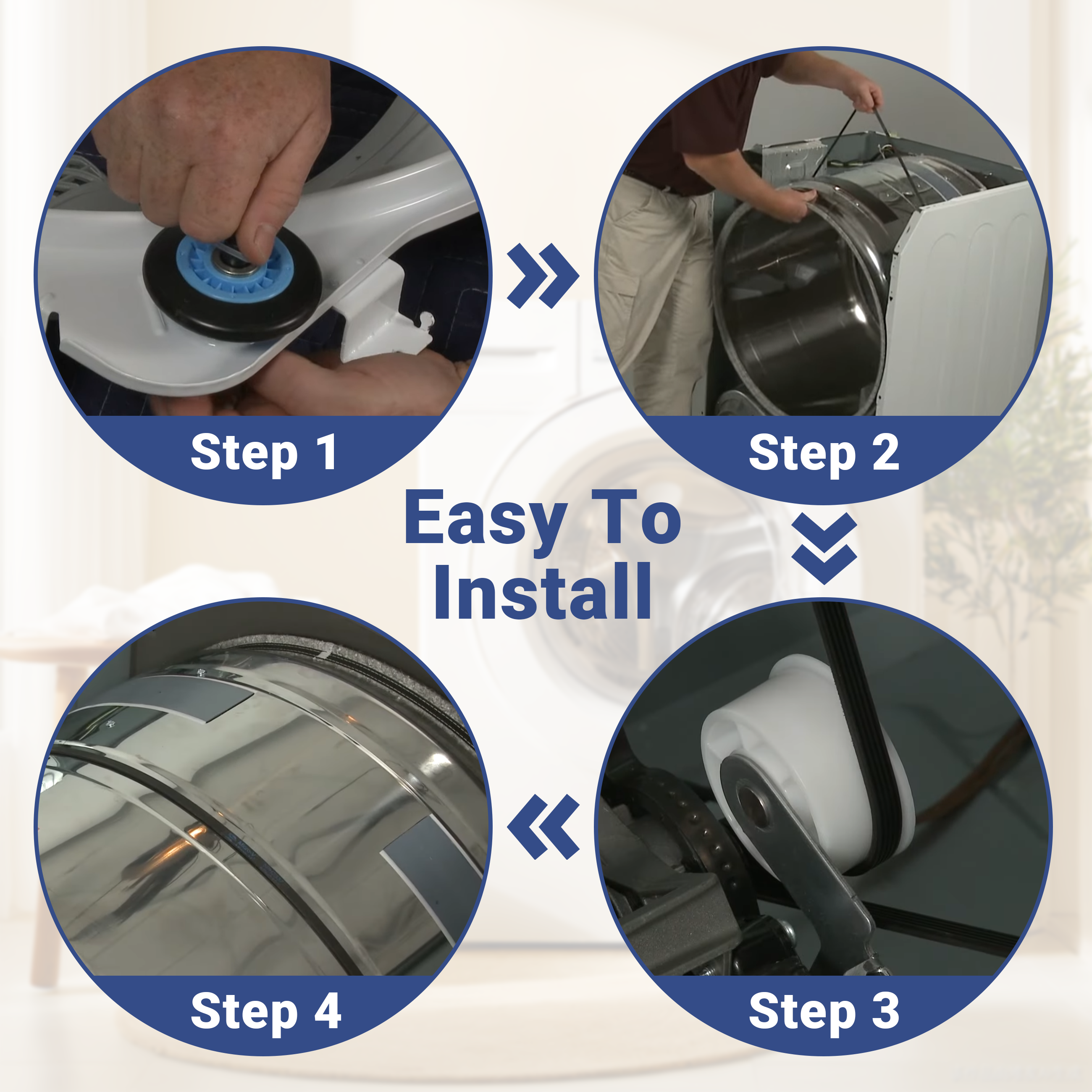 Step 1

Step 2

Easy To Install

Step 4

Step 3