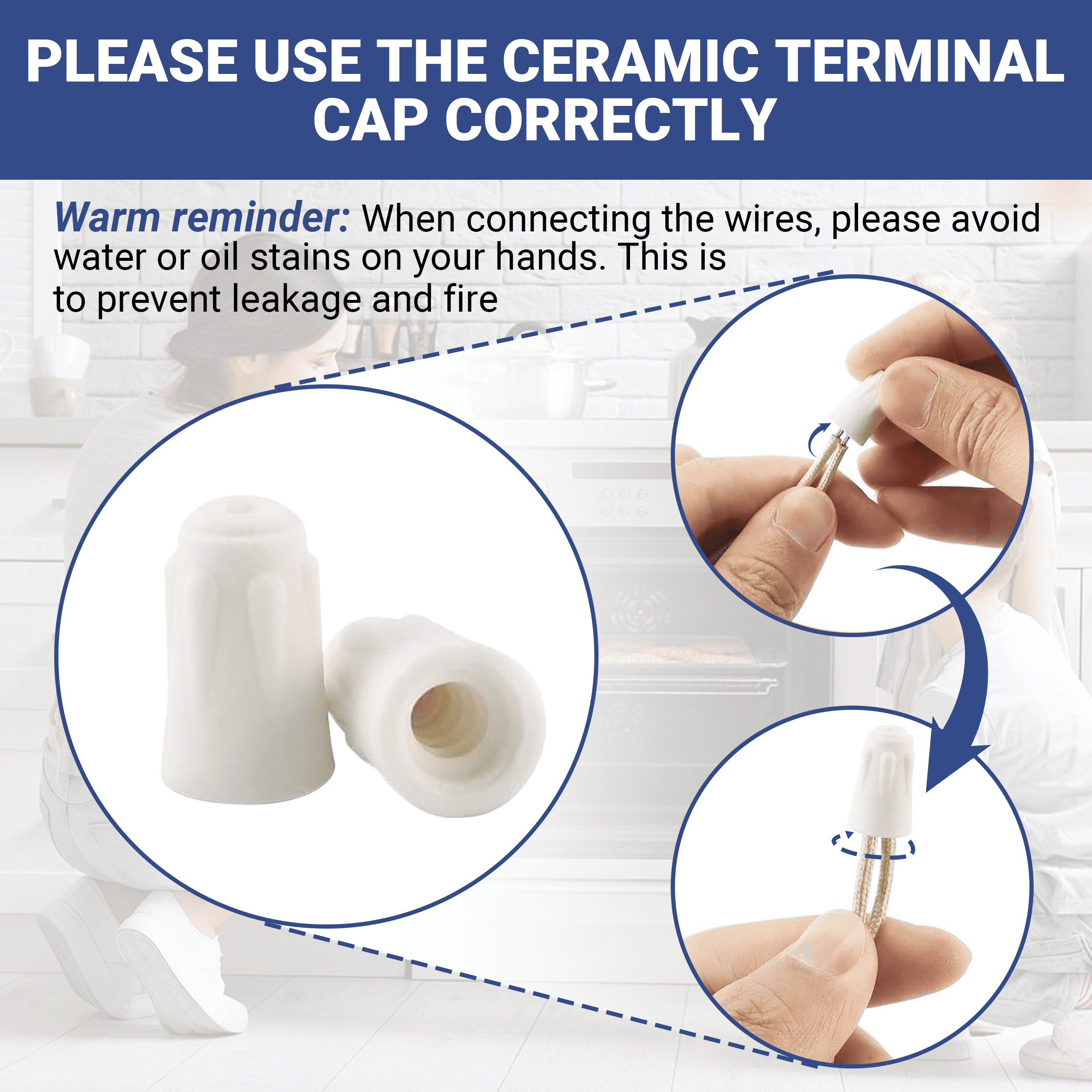 PLEASE USE THE CERAMIC TERMINAL CAP CORRECTLY

Warm reminder: When connecting the wires, please avoid water or oil stains on your hands. This is to prevent leakage and fire