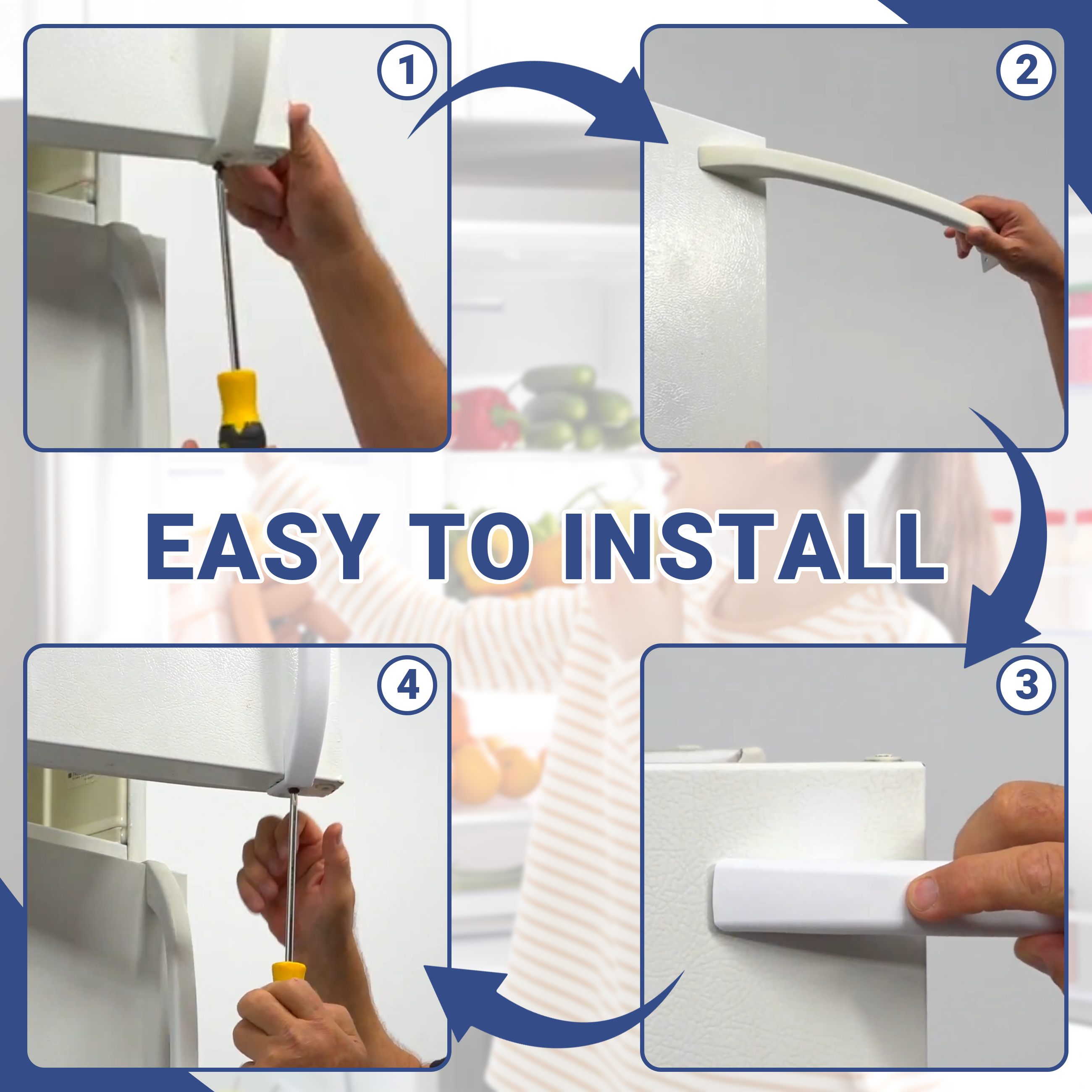 1

2

EASY TO INSTALL

4

3