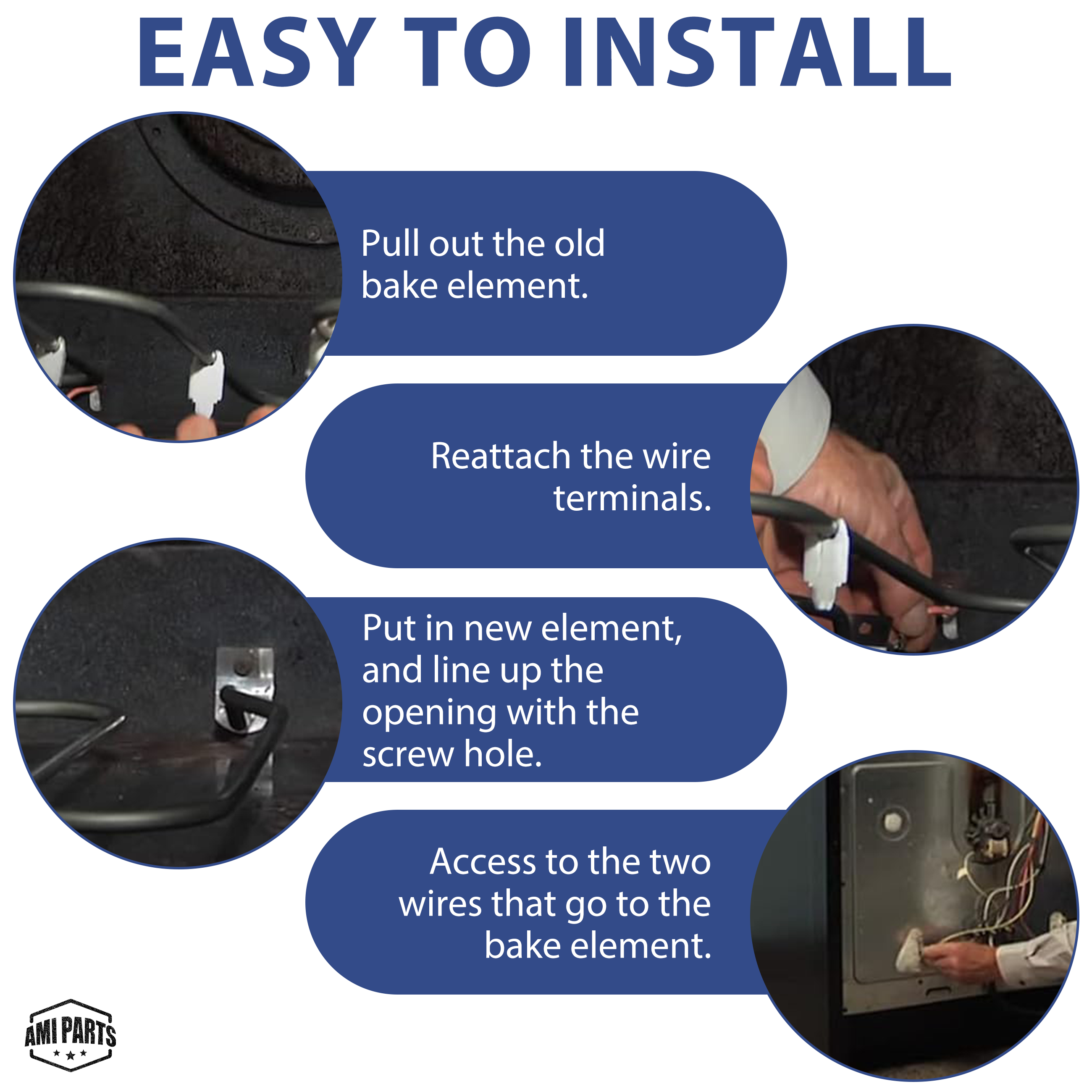 EASY TO INSTALL

Pull out the old bake element.

Reattach the wire terminals.

Put in new element, and line up the opening with the screw hole.

Access to the two wires that go to the bake element.

AMI PARTS