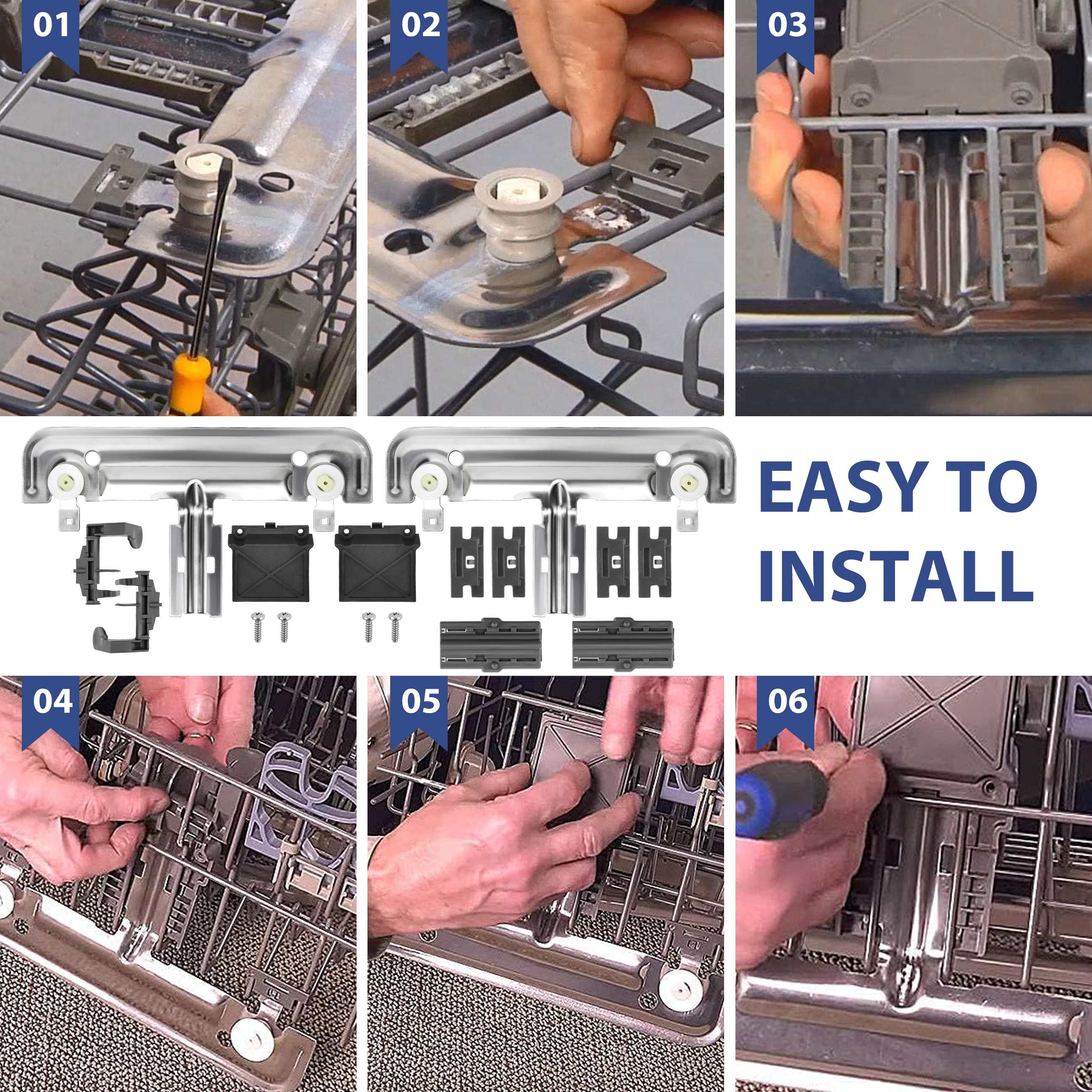 01

02

03

EASY TO INSTALL

04

05

06