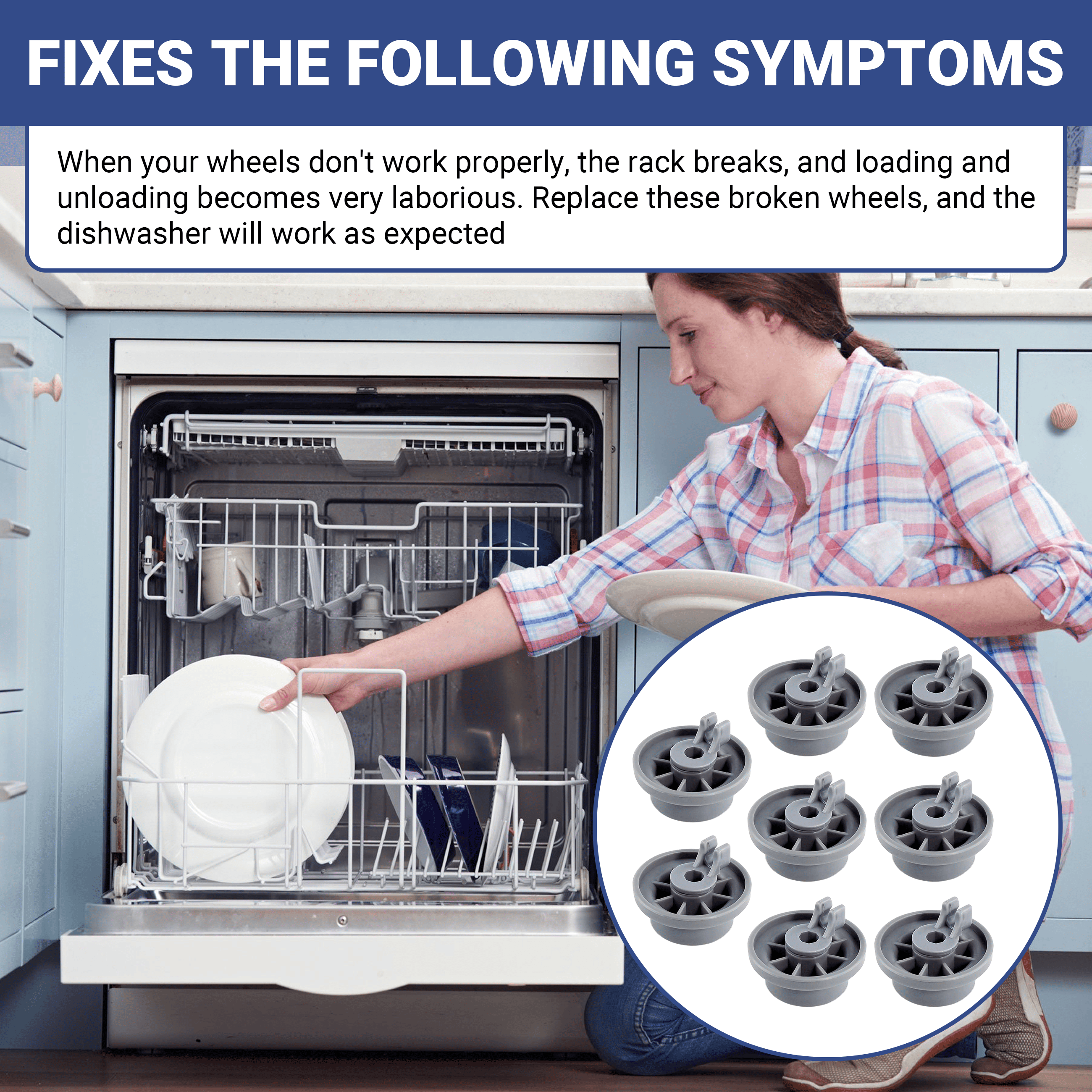 FIXES THE FOLLOWING SYMPTOMS

When your wheels don't work properly, the rack breaks, and loading and unloading becomes very laborious. Replace these broken wheels, and the dishwasher will work as expected