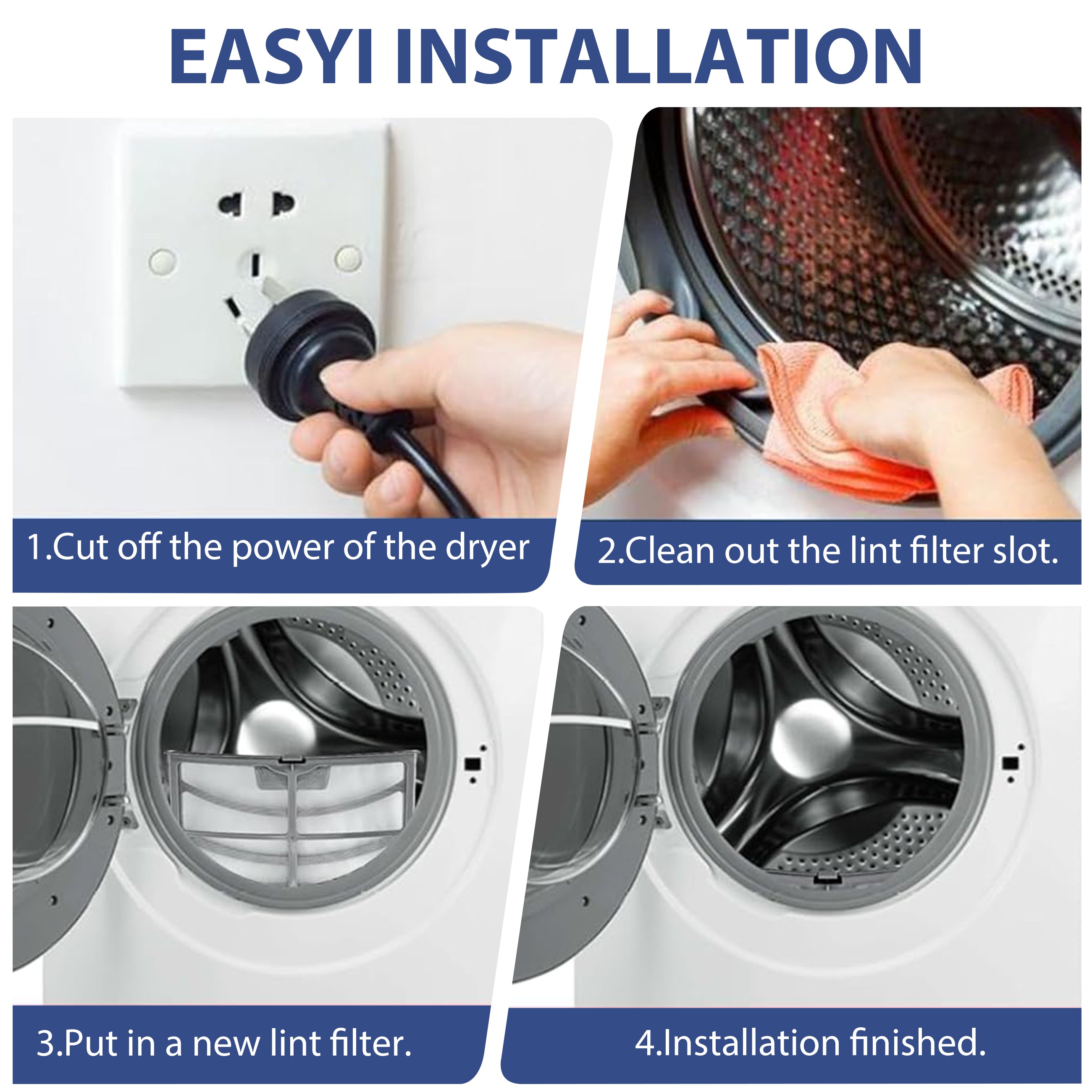 EASYI INSTALLATION

1.Cut off the power of the dryer

2.Clean out the lint filter slot.

3.Put in a new lint filter.

4.Installation finished.