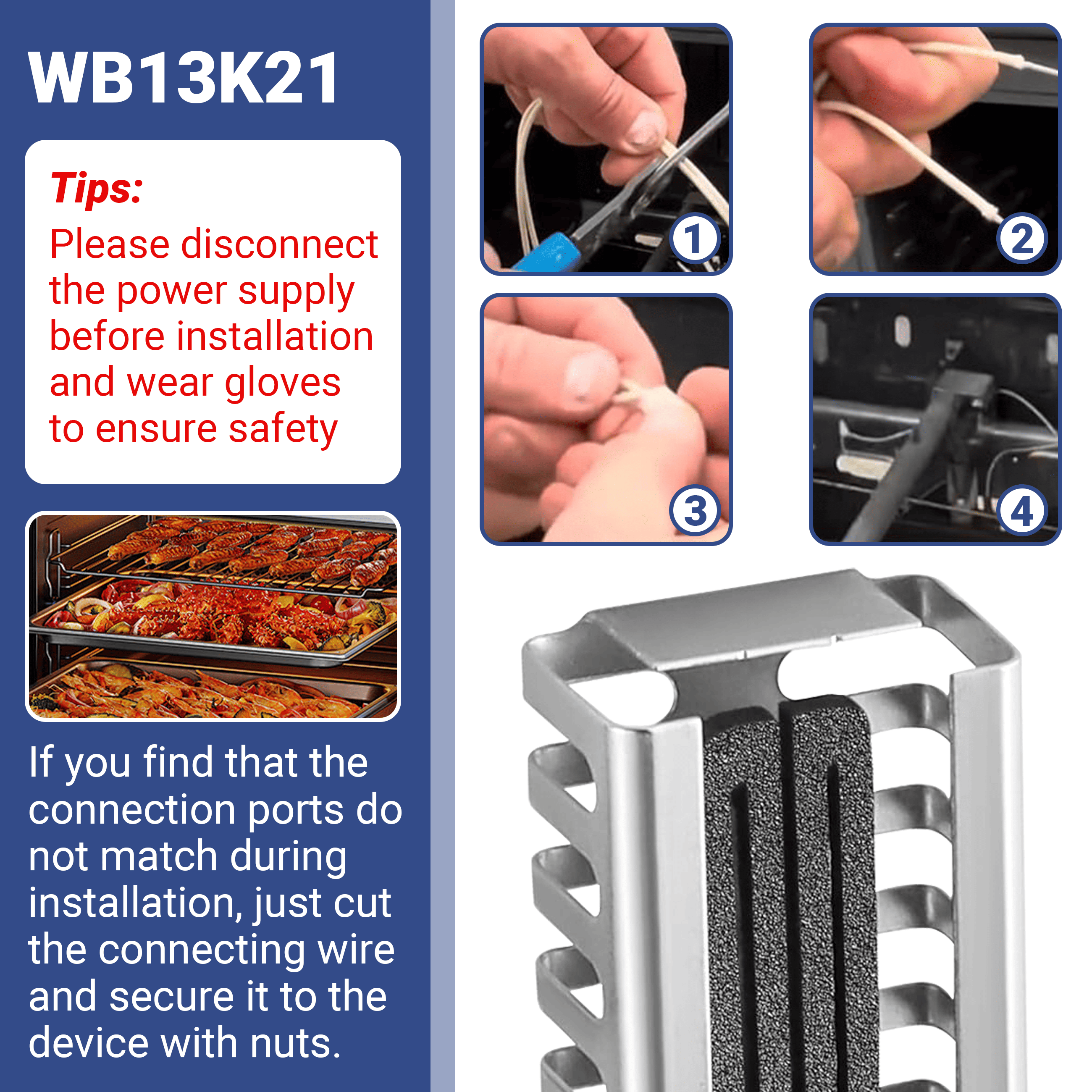 WB13K21

Tips:
Please disconnect the power supply before installation and wear gloves to ensure safety

If you find that the connection ports do not match during installation, just cut the connecting wire and secure it to the device with nuts.

1

2

3

4