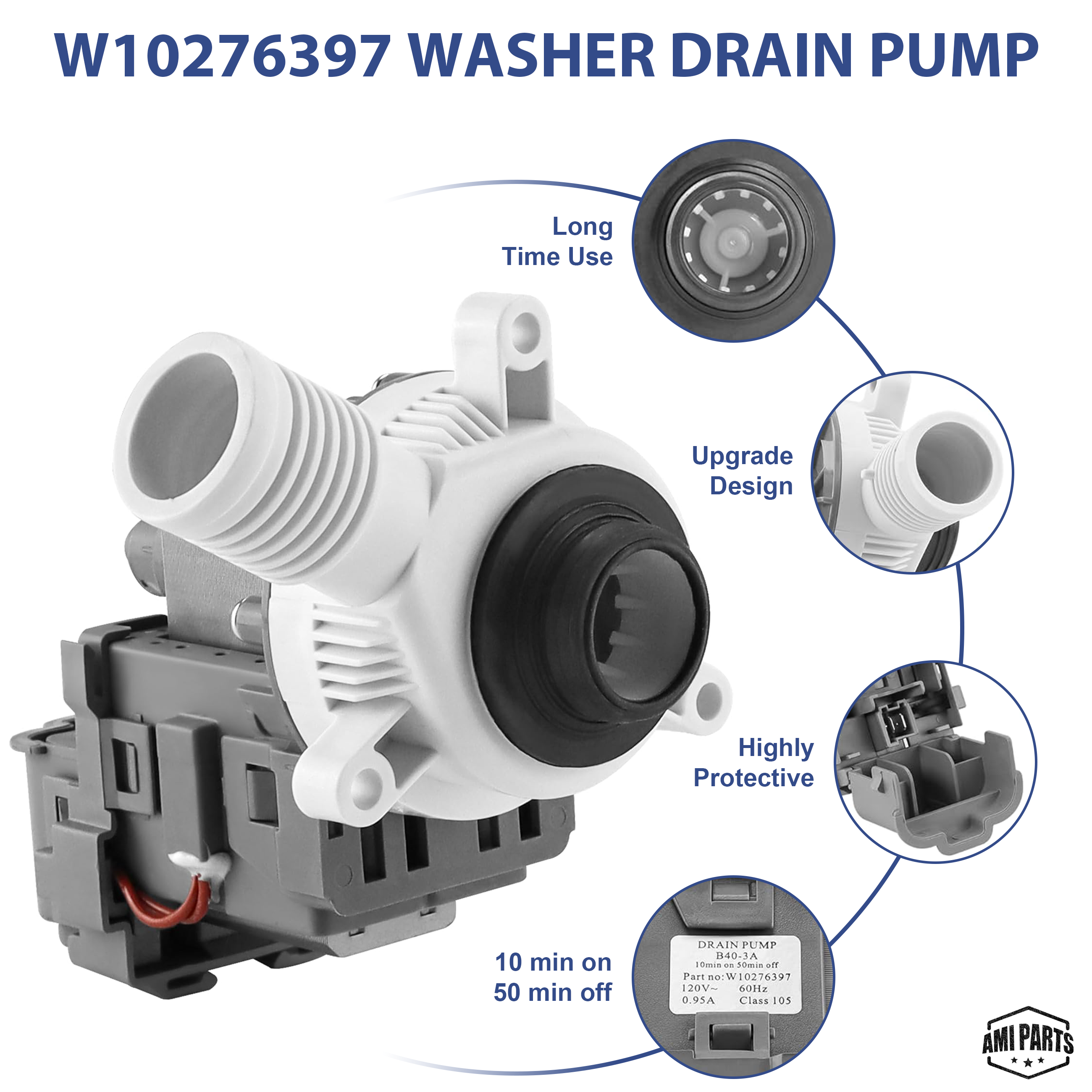 W10276397 WASHER DRAIN PUMP

Long Time Use

Upgrade Design

Highly Protective

10 min on 50 min off

DRAIN PUMP
B40-3A
10min on 50min off
Part no: W10276397
120V~ 60Hz
0.95A Class 105

AMI PARTS