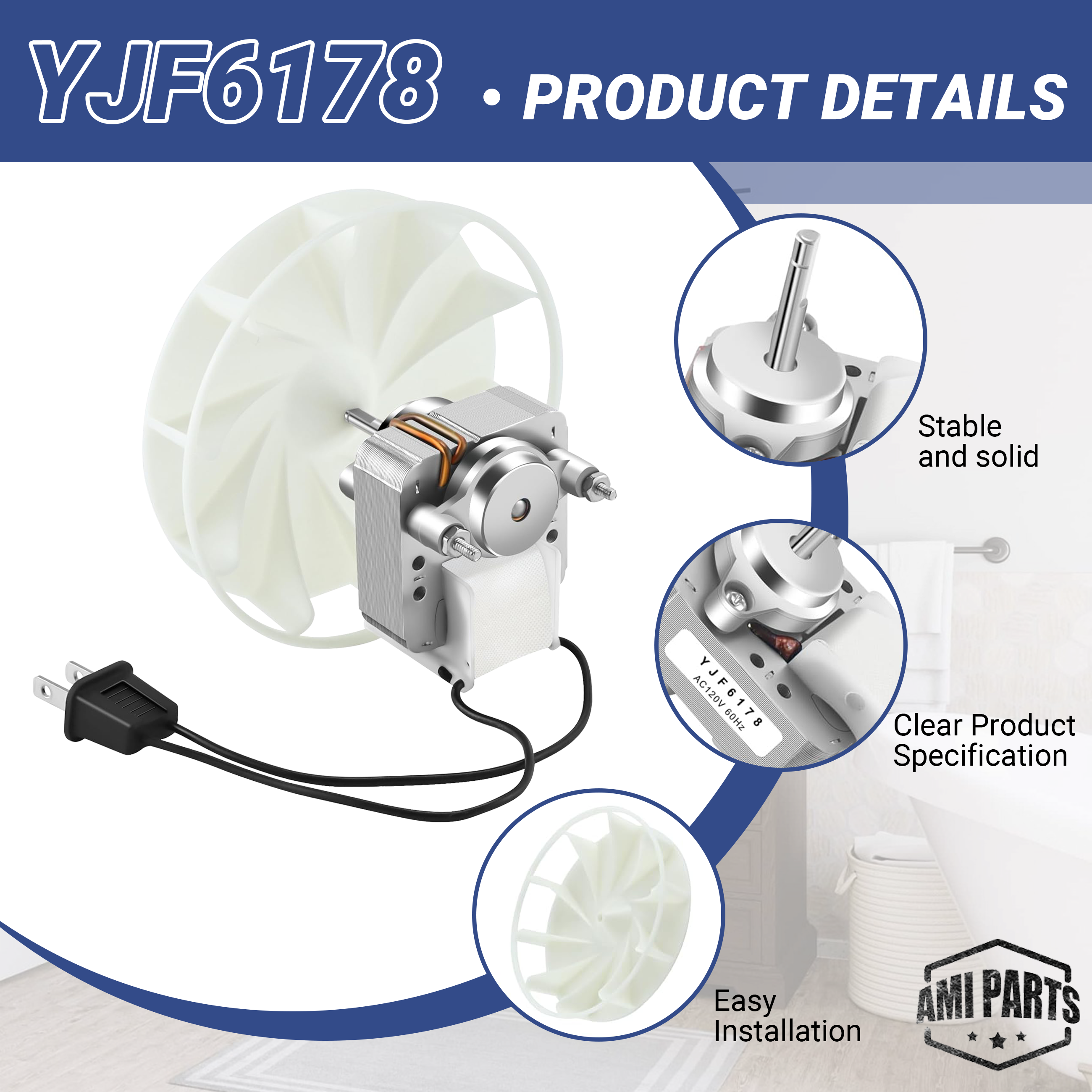 YJF6178 • PRODUCT DETAILS

Stable and solid

YJF6178
AC120V 60Hz

Clear Product Specification

Easy Installation

AMI PARTS