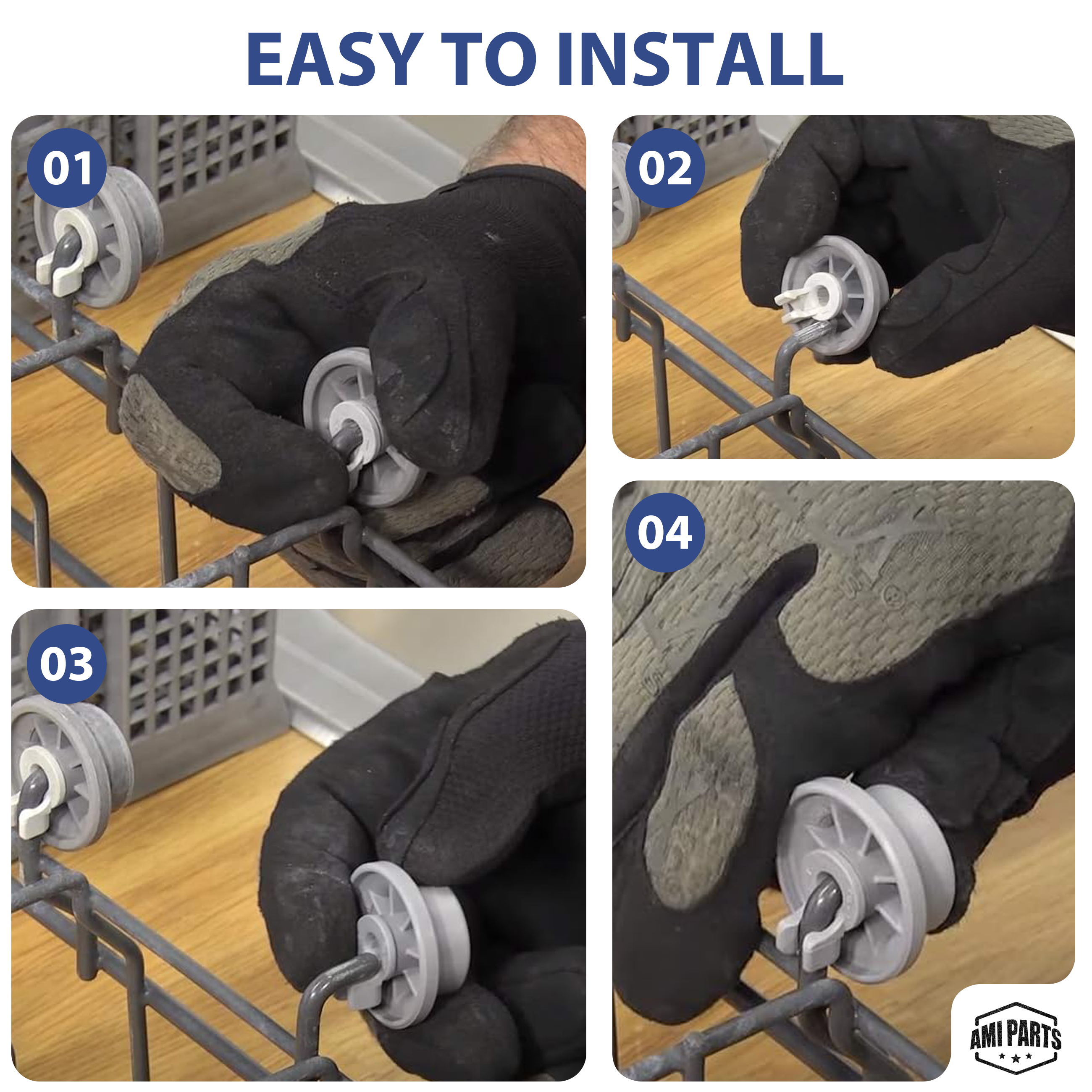 EASY TO INSTALL

01

02

03

04

AMI PARTS