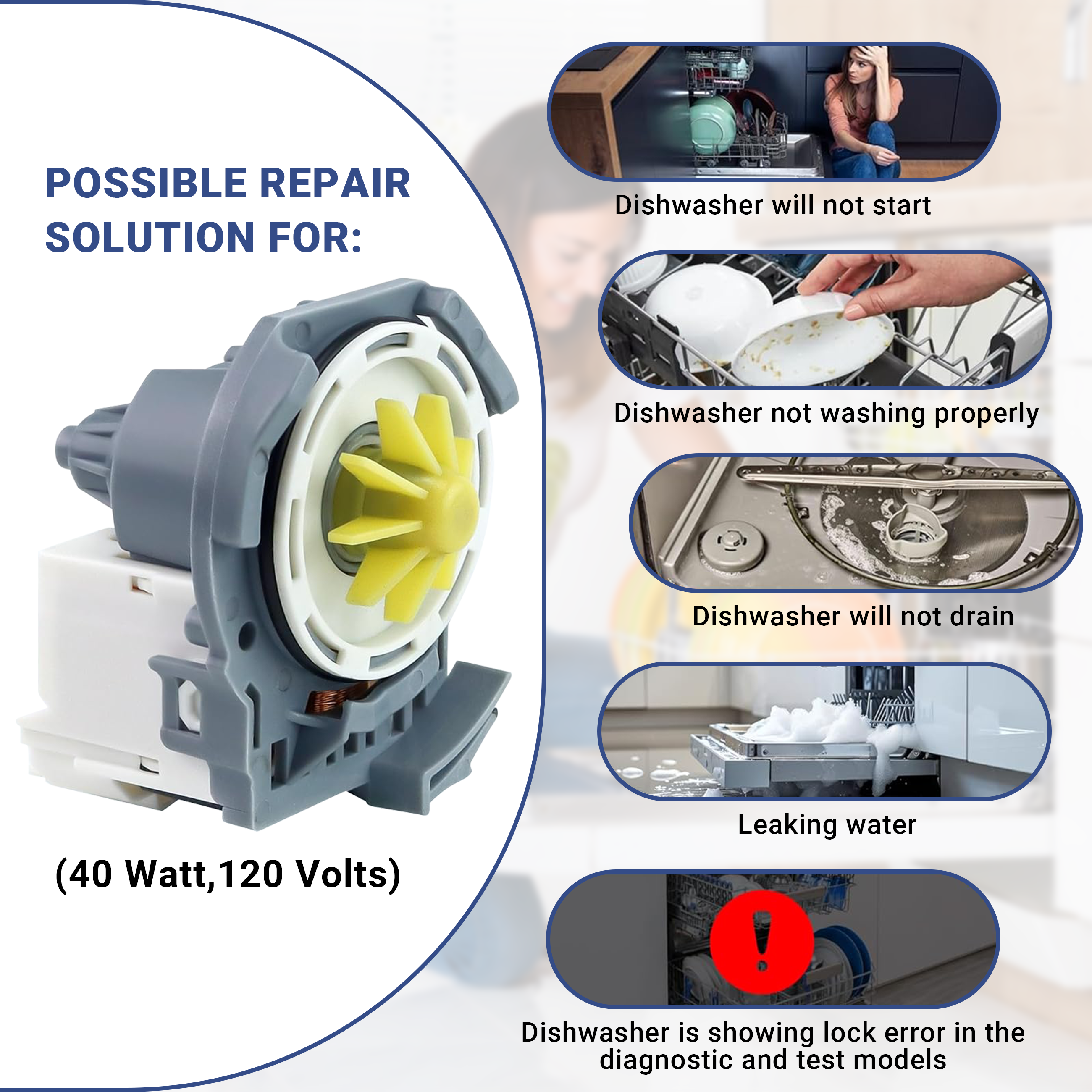 POSSIBLE REPAIR SOLUTION FOR:

(40 Watt,120 Volts)

Dishwasher will not start

Dishwasher not washing properly

Dishwasher will not drain

Leaking water

Dishwasher is showing lock error in the diagnostic and test models