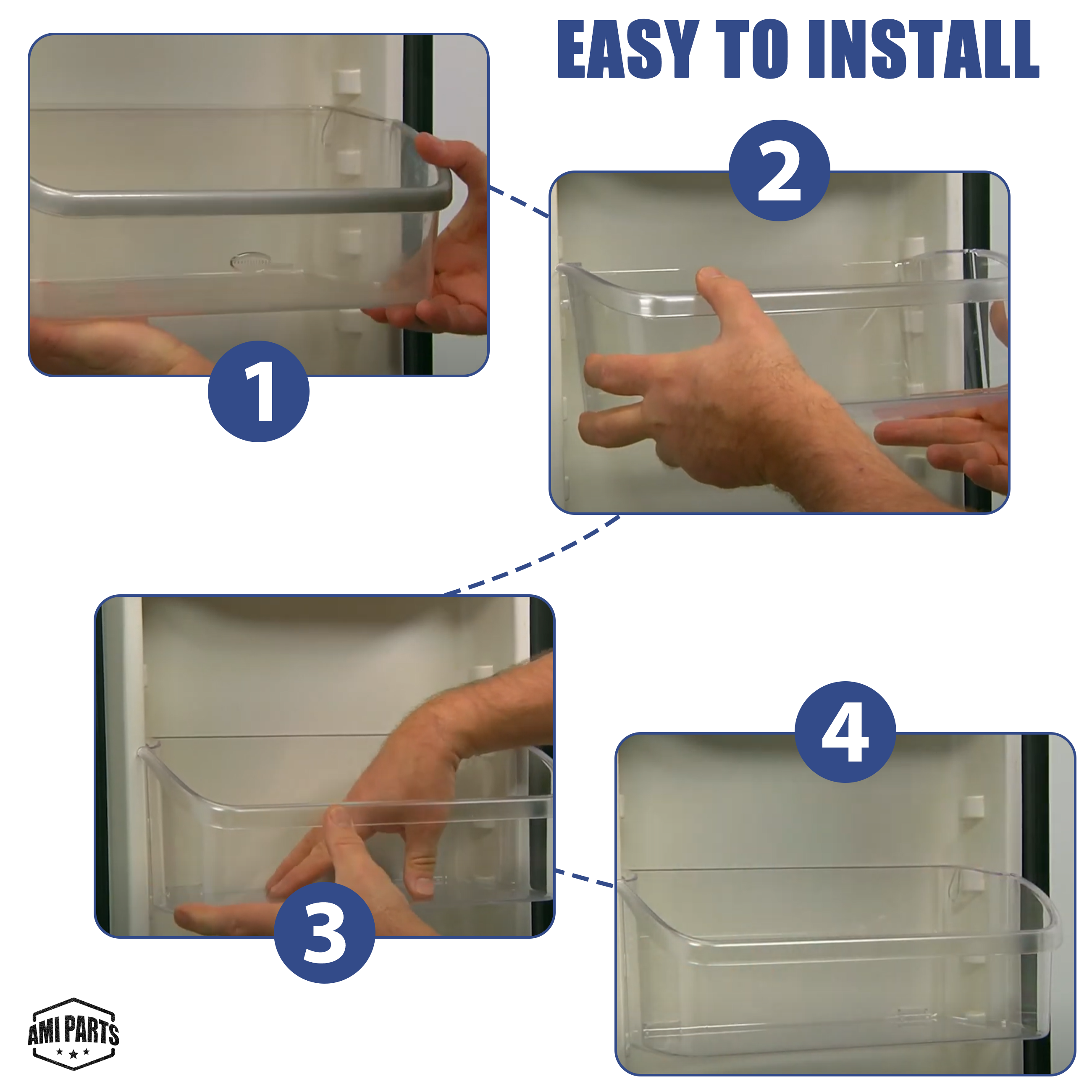 EASY TO INSTALL

1

2

3

4

AMI PARTS