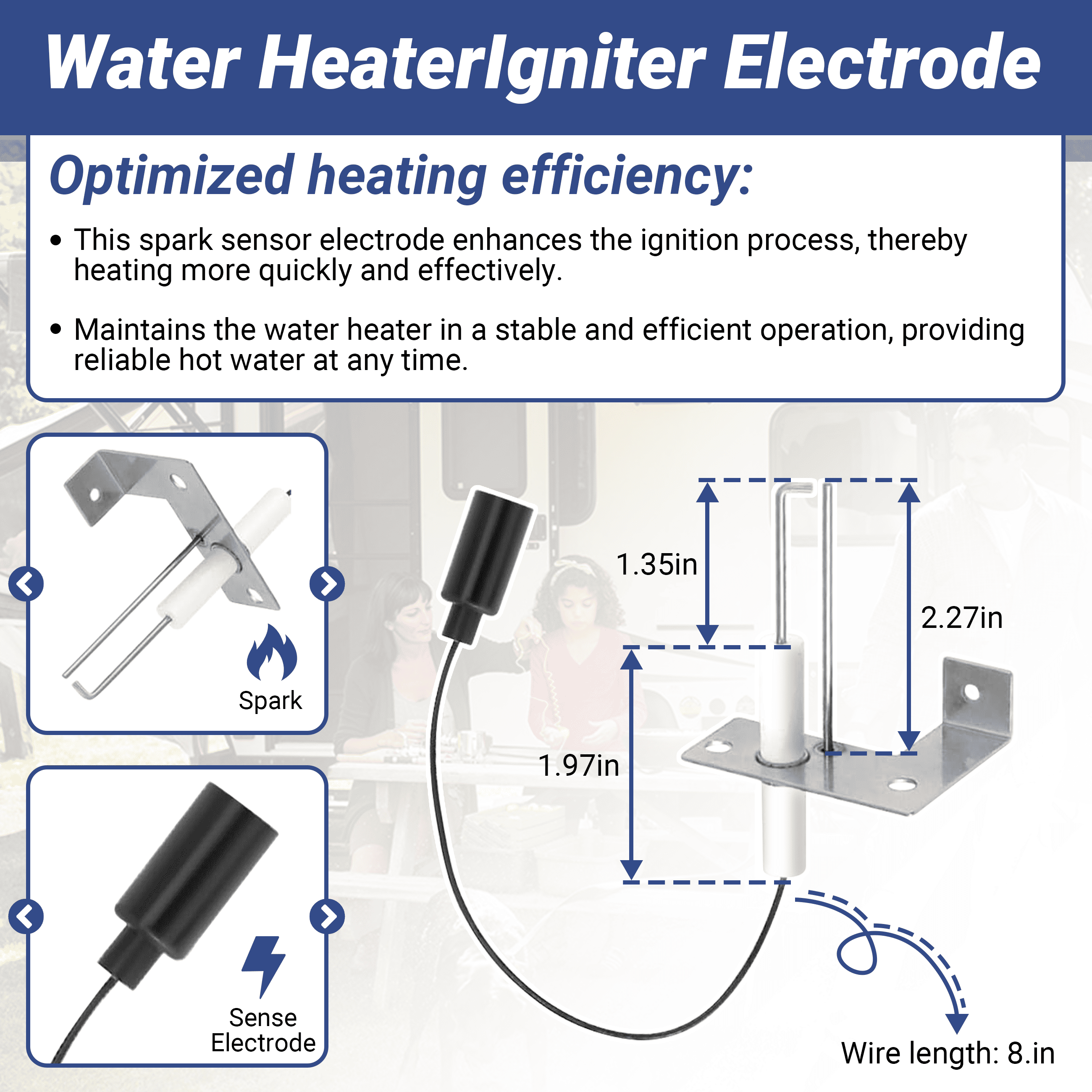 Water HeaterIgniter Electrode

Optimized heating efficiency:

• This spark sensor electrode enhances the ignition process, thereby heating more quickly and effectively.

• Maintains the water heater in a stable and efficient operation, providing reliable hot water at any time.

Spark

Sense Electrode

1.35in

2.27in

1.97in

Wire length: 8.in