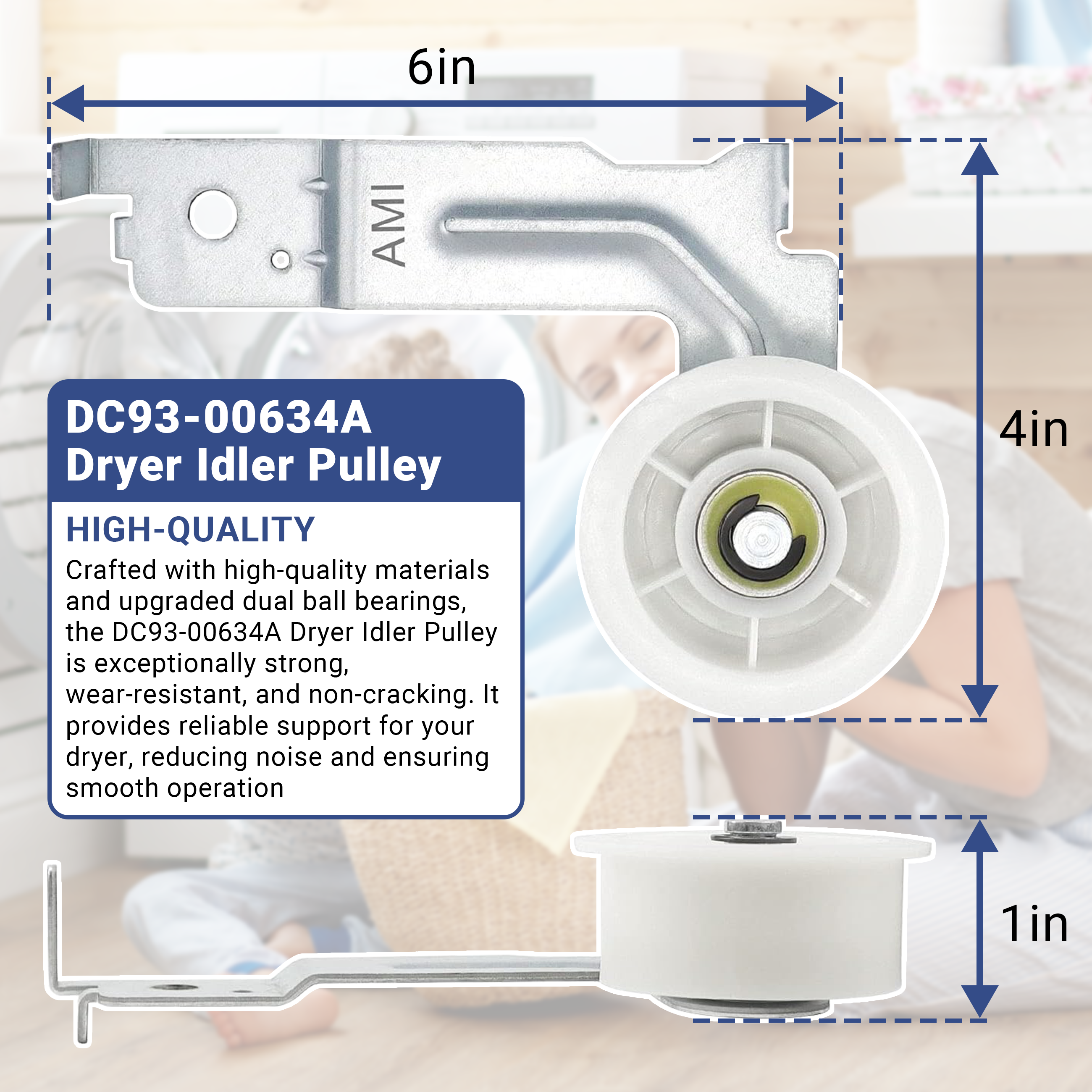 6in

AMI

4in

DC93-00634A
Dryer Idler Pulley

HIGH-QUALITY

Crafted with high-quality materials and upgraded dual ball bearings, the DC93-00634A Dryer Idler Pulley is exceptionally strong, wear-resistant, and non-cracking. It provides reliable support for your dryer, reducing noise and ensuring smooth operation

1in