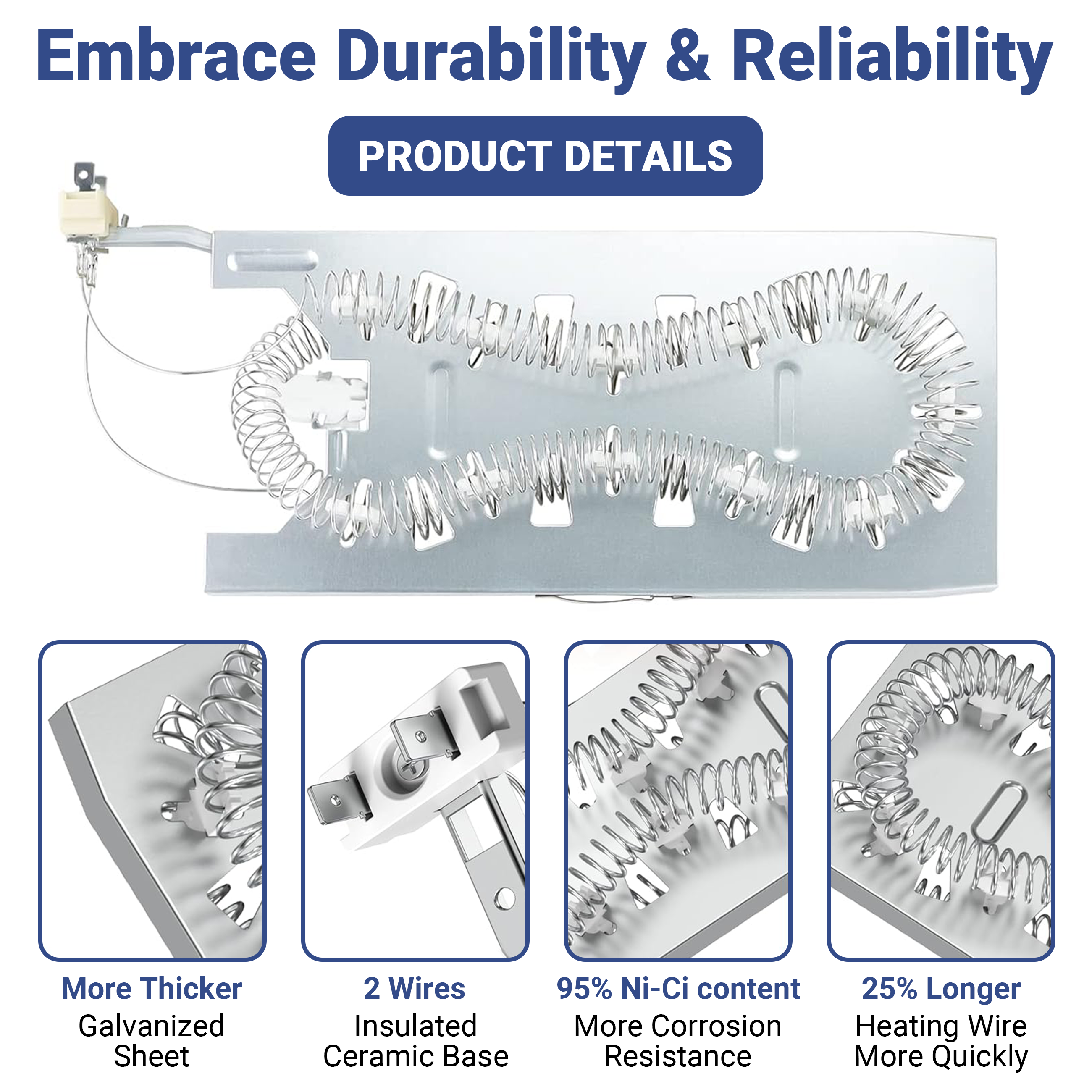 Embrace Durability & Reliability

PRODUCT DETAILS

More Thicker
Galvanized Sheet

2 Wires
Insulated Ceramic Base

95% Ni-Ci content
More Corrosion Resistance

25% Longer
Heating Wire More Quickly