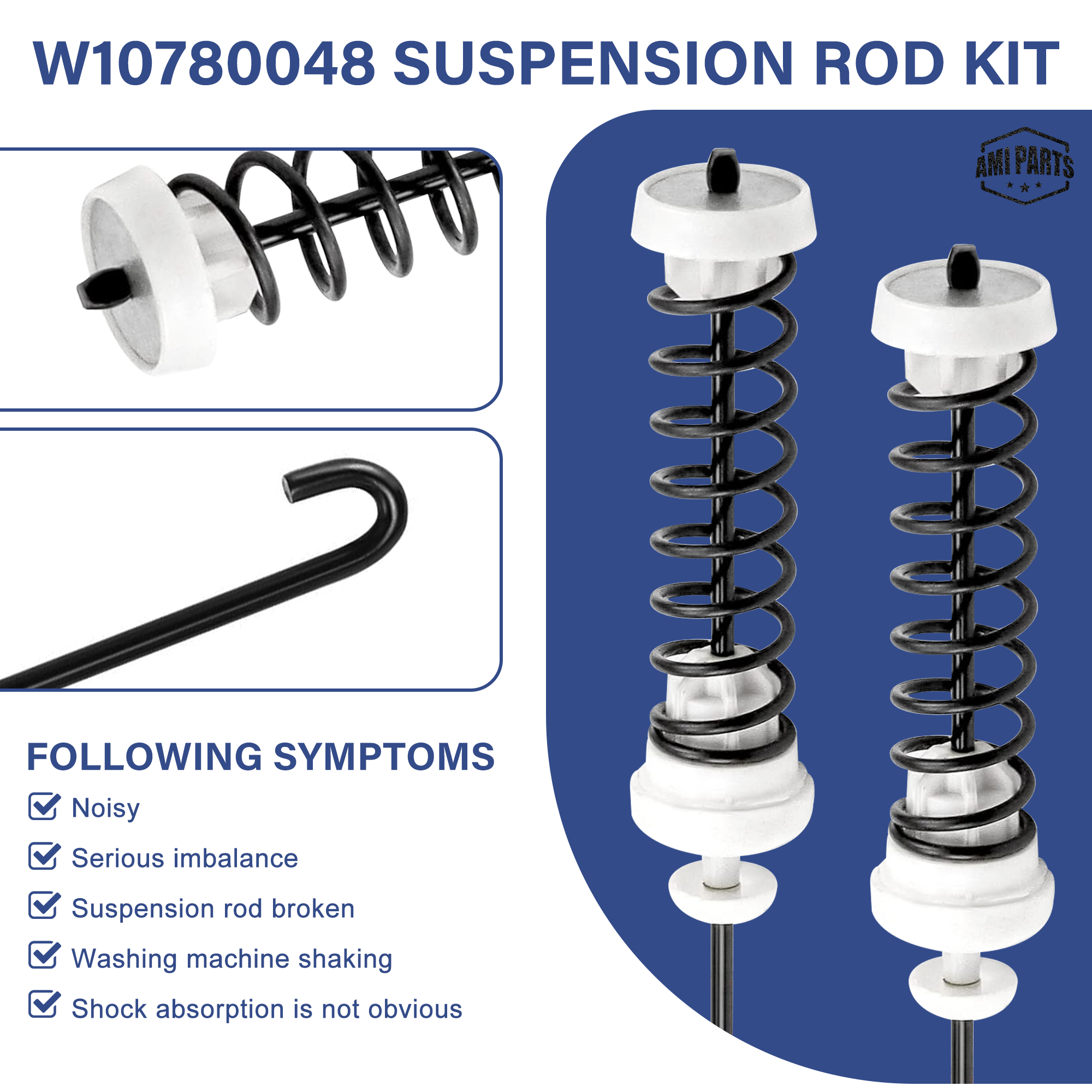 W10780048 SUSPENSION ROD KIT

AMI PARTS

FOLLOWING SYMPTOMS

Noisy

Serious imbalance

Suspension rod broken

Washing machine shaking

Shock absorption is not obvious